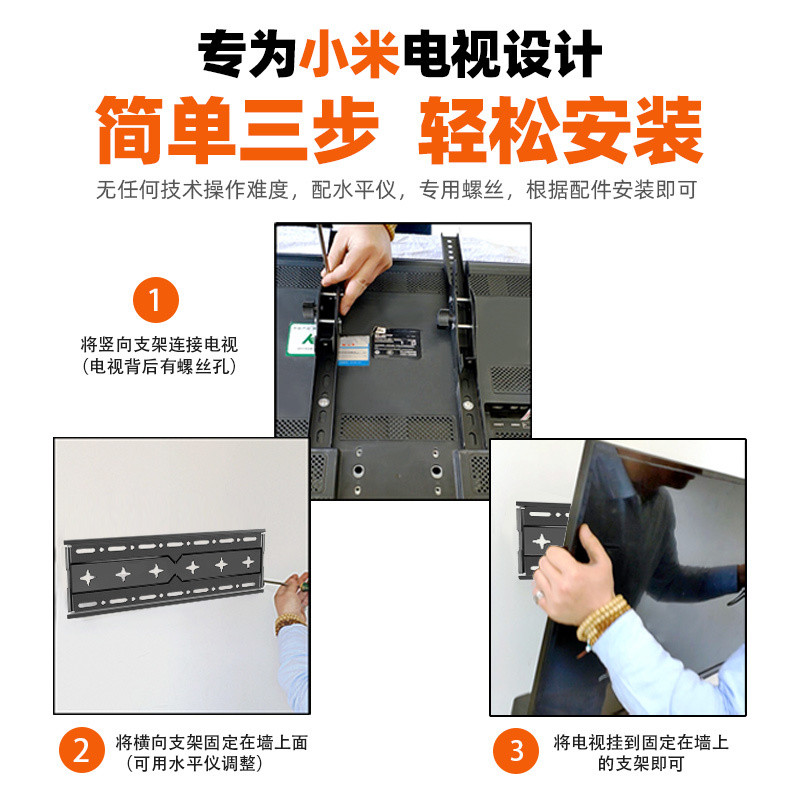 专为小米电视设计
简单三步 轻松安装
无任何技术操作难度，配水平仪，专用螺丝，根据配件安装即可

1
将竖向支架连接电视
（电视背后有螺丝孔）

2
将横向支架固定在墙上面
（可用水平仪调整）

3
将电视挂到固定在墙上的支架即可