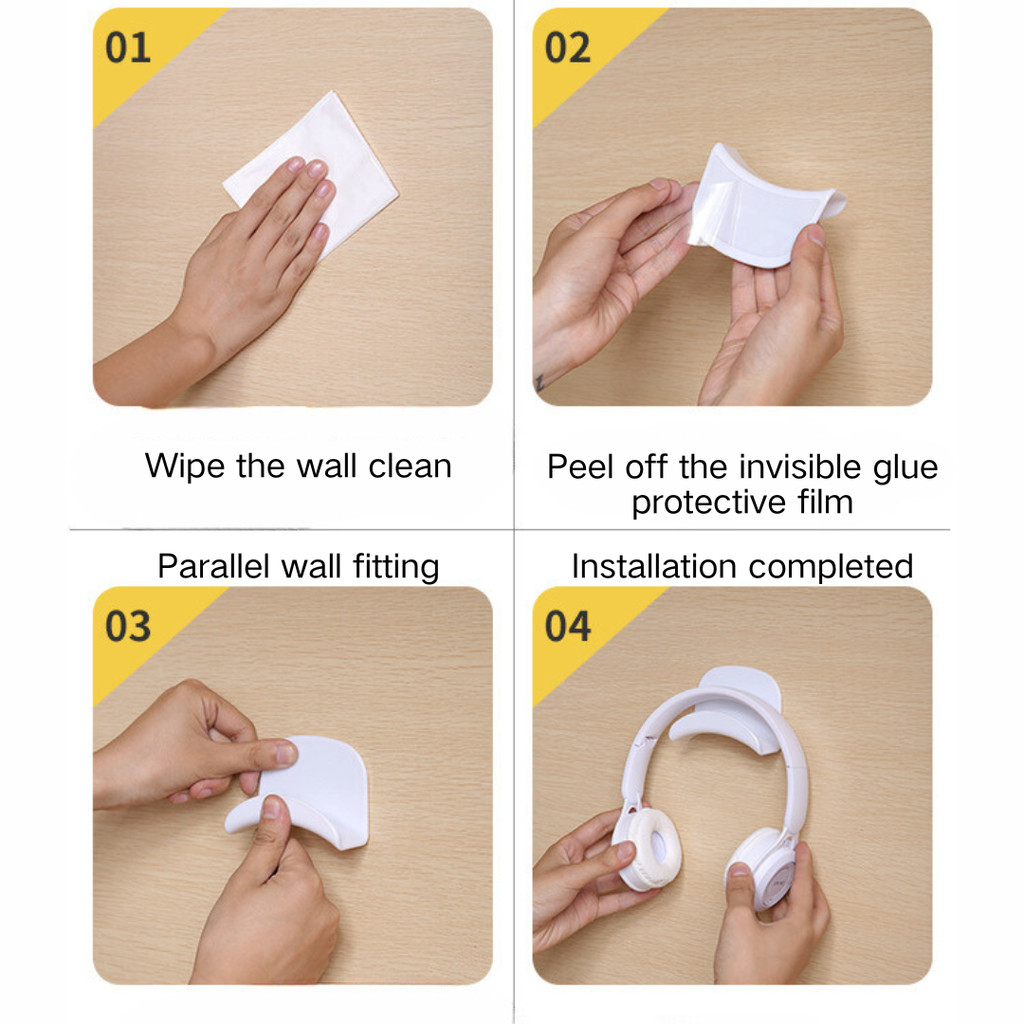 01

Wipe the wall clean

02

Peel off the invisible glue protective film

Parallel wall fitting

03

Installation completed

04