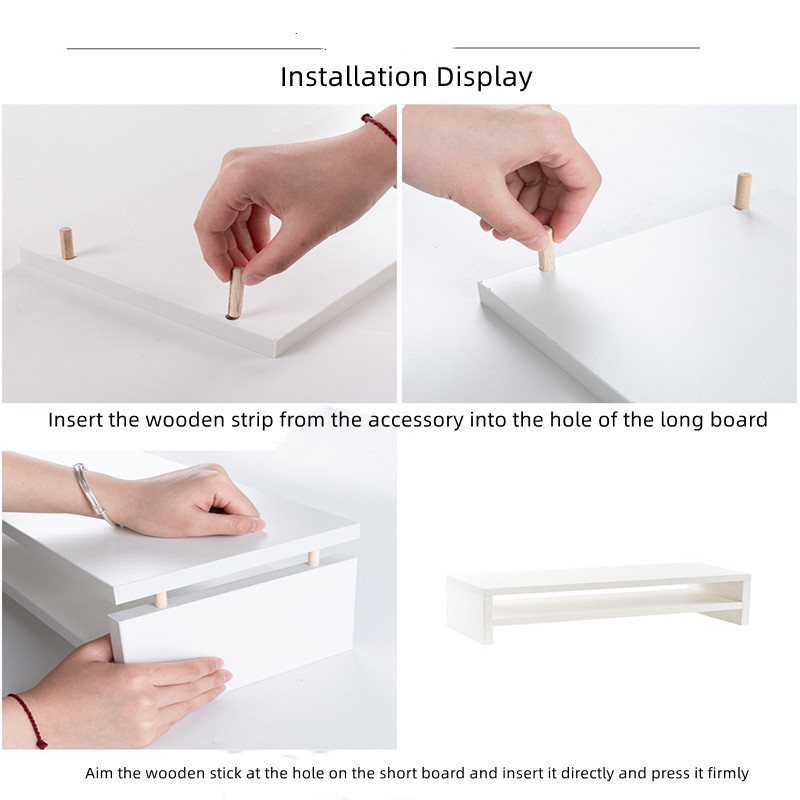 Installation Display

Insert the wooden strip from the accessory into the hole of the long board

Aim the wooden stick at the hole on the short board and insert it directly and press it firmly