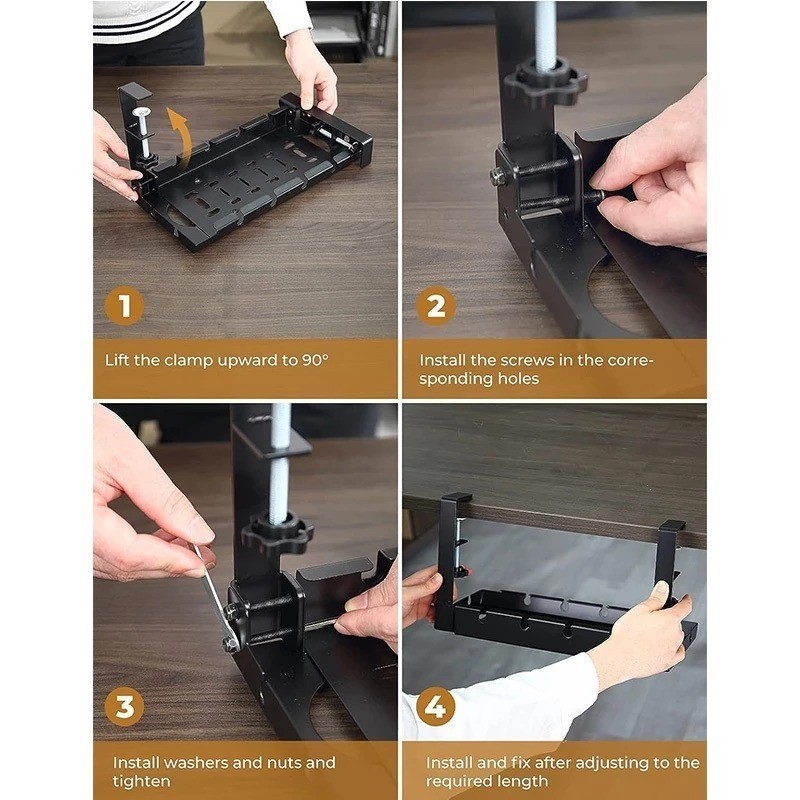 1

Lift the clamp upward to 90°

2

Install the screws in the corresponding holes

3

Install washers and nuts and tighten

4

Install and fix after adjusting to the required length