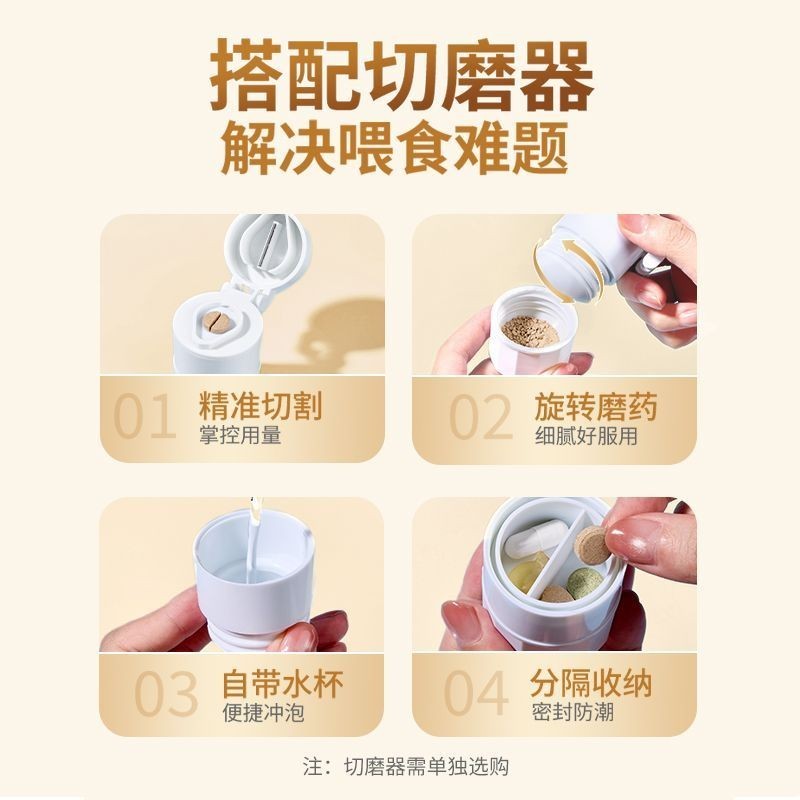 搭配切磨器
解决喂食难题

01 精准切割
掌控用量

02 旋转磨药
细腻好服用

03 自带水杯
便捷冲泡

04 分隔收纳
密封防潮

注：切磨器需单独选购