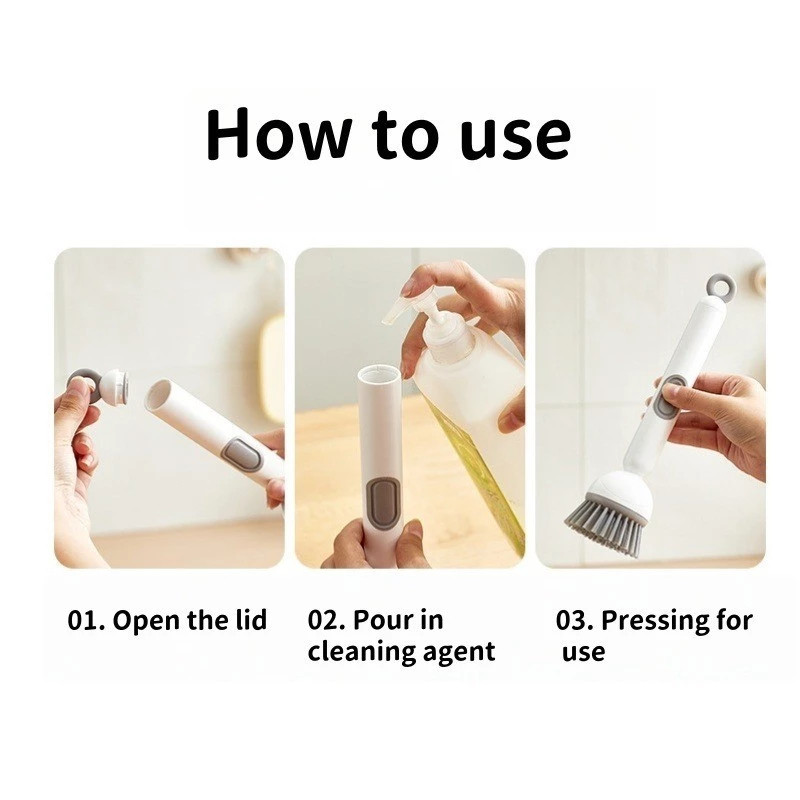 How to use

01. Open the lid

02. Pour in cleaning agent

03. Pressing for use