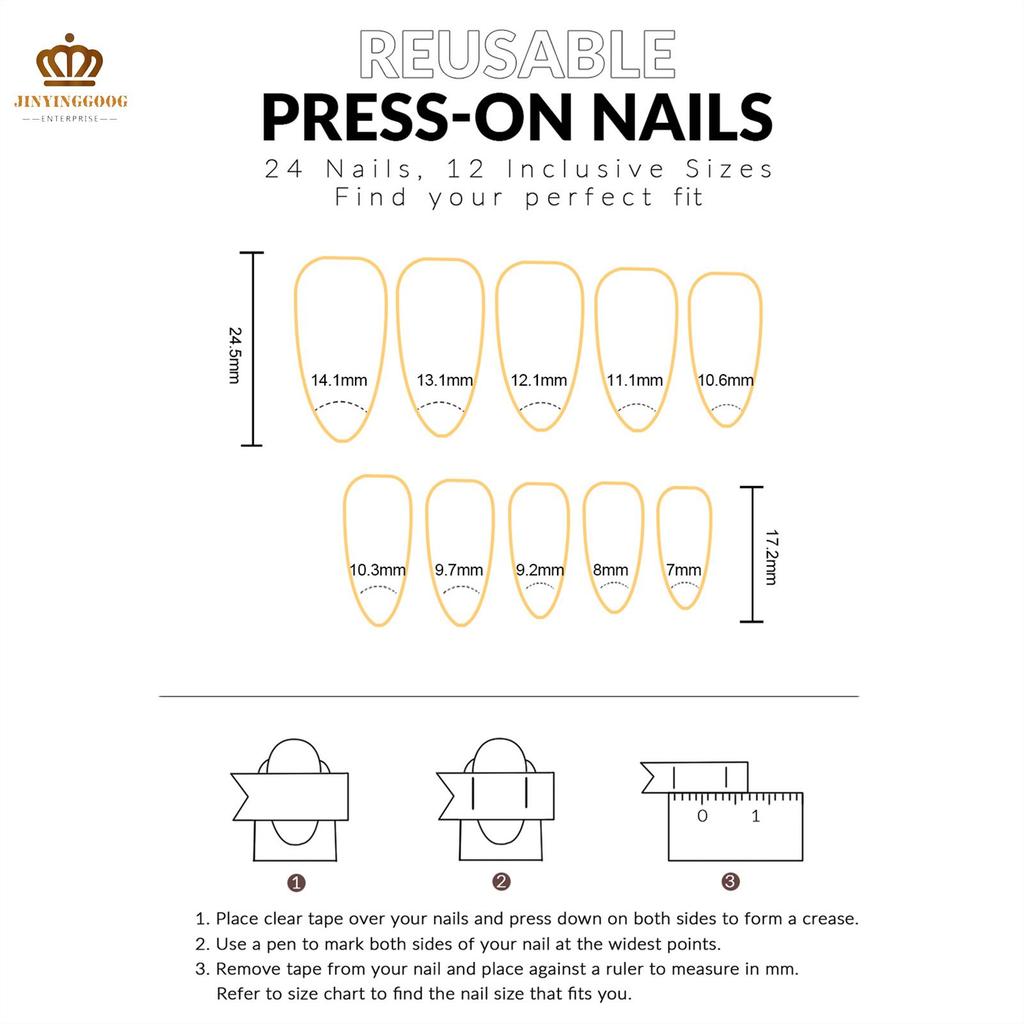 JINYINGGOOG
ENTERPRISE

REUSABLE
PRESS-ON NAILS
24 Nails, 12 Inclusive Sizes
Find your perfect fit

24.5mm
14.1mm
13.1mm
12.1mm
11.1mm
10.6mm

10.3mm
9.7mm
9.2mm
8mm
7mm
17.2mm

0 1

1
2
3

1. Place clear tape over your nails and press down on both sides to form a crease.
2. Use a pen to mark both sides of your nail at the widest points.
3. Remove tape from your nail and place against a ruler to measure in mm. Refer to size chart to find the nail size that fits you.