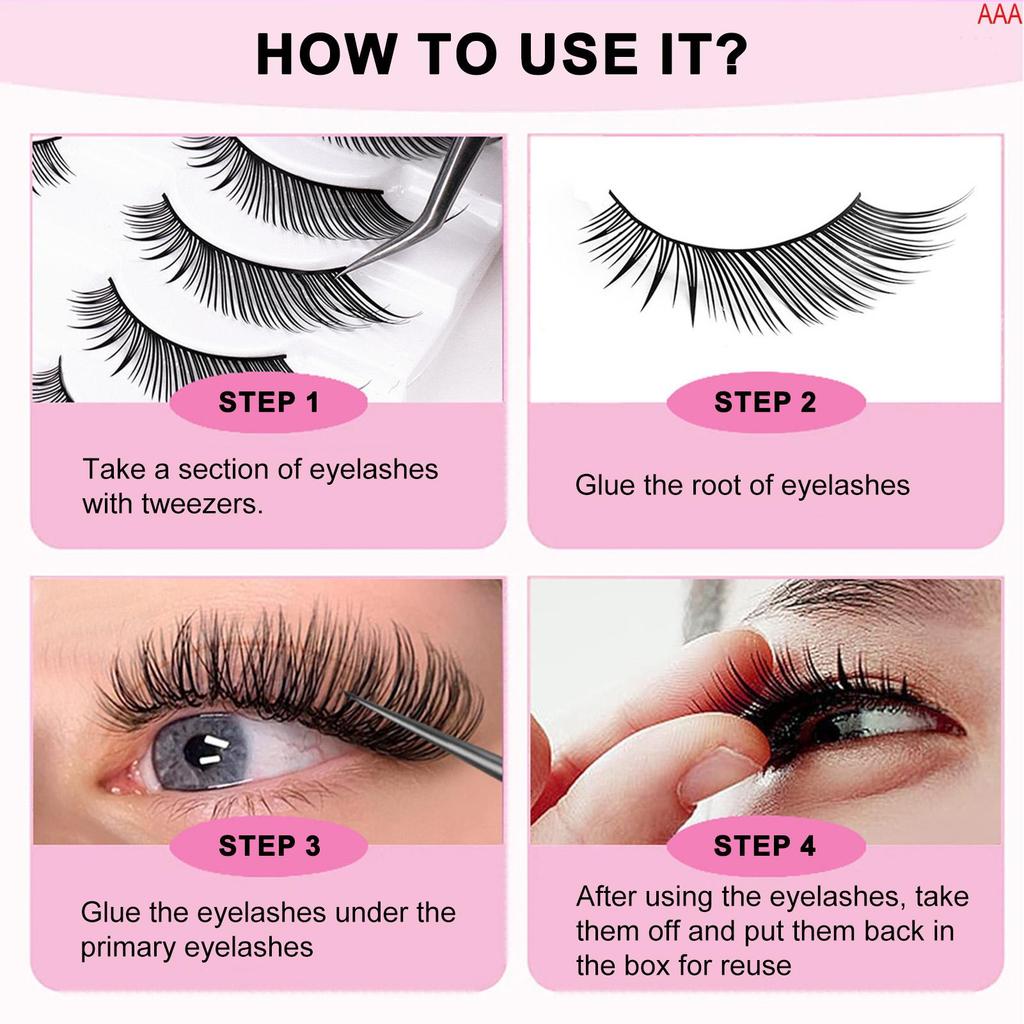 AAA

HOW TO USE IT?

STEP 1

Take a section of eyelashes with tweezers.

STEP 2

Glue the root of eyelashes

STEP 3

Glue the eyelashes under the primary eyelashes

STEP 4

After using the eyelashes, take them off and put them back in the box for reuse