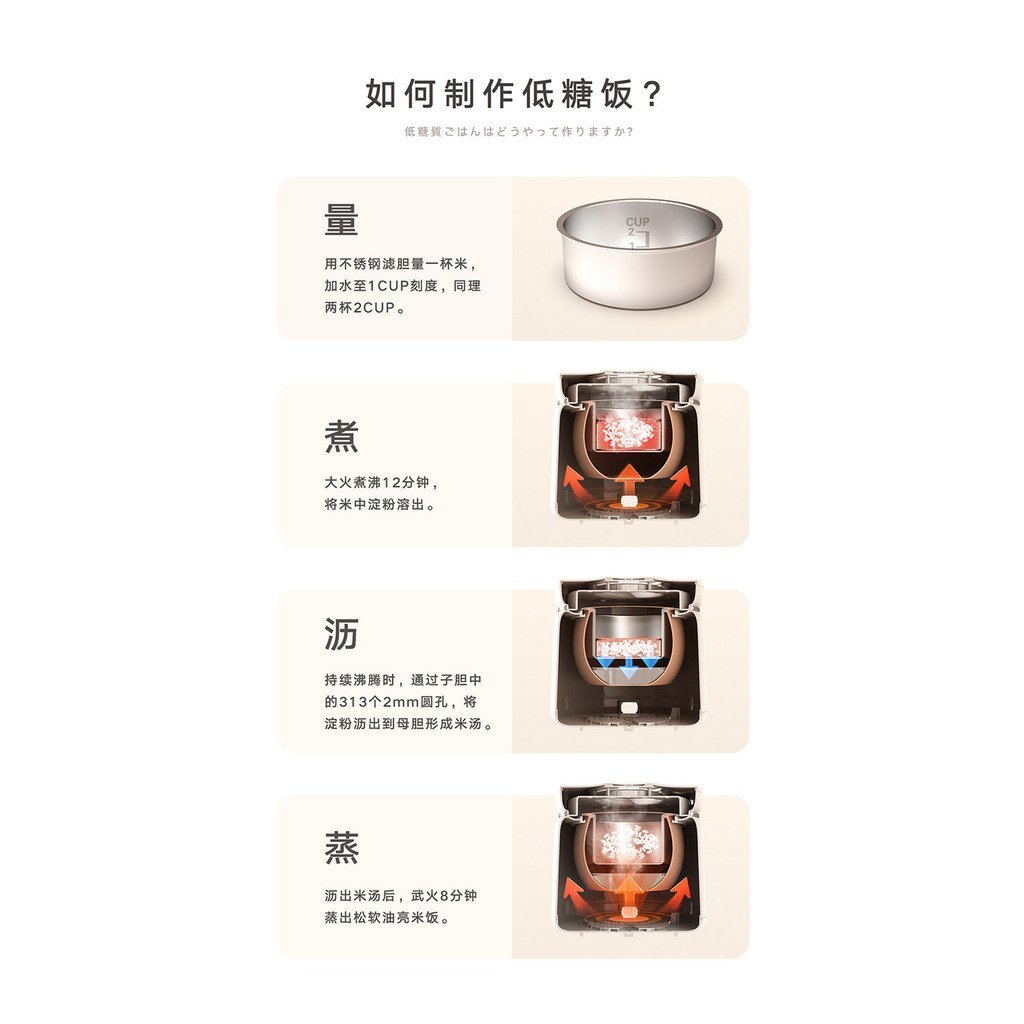 如何制作低糖饭？

低糖質ごはんはどうやって作りますか？

量

用不锈钢滤胆量一杯米，加水至1CUP刻度，同理两杯2CUP。

CUP
2
1

煮

大火煮沸12分钟，将米中淀粉溶出。

沥

持续沸腾时，通过子胆中的313个2mm圆孔，将淀粉沥出到母胆形成米汤。

蒸

沥出米汤后，武火8分钟蒸出松软油亮米饭。