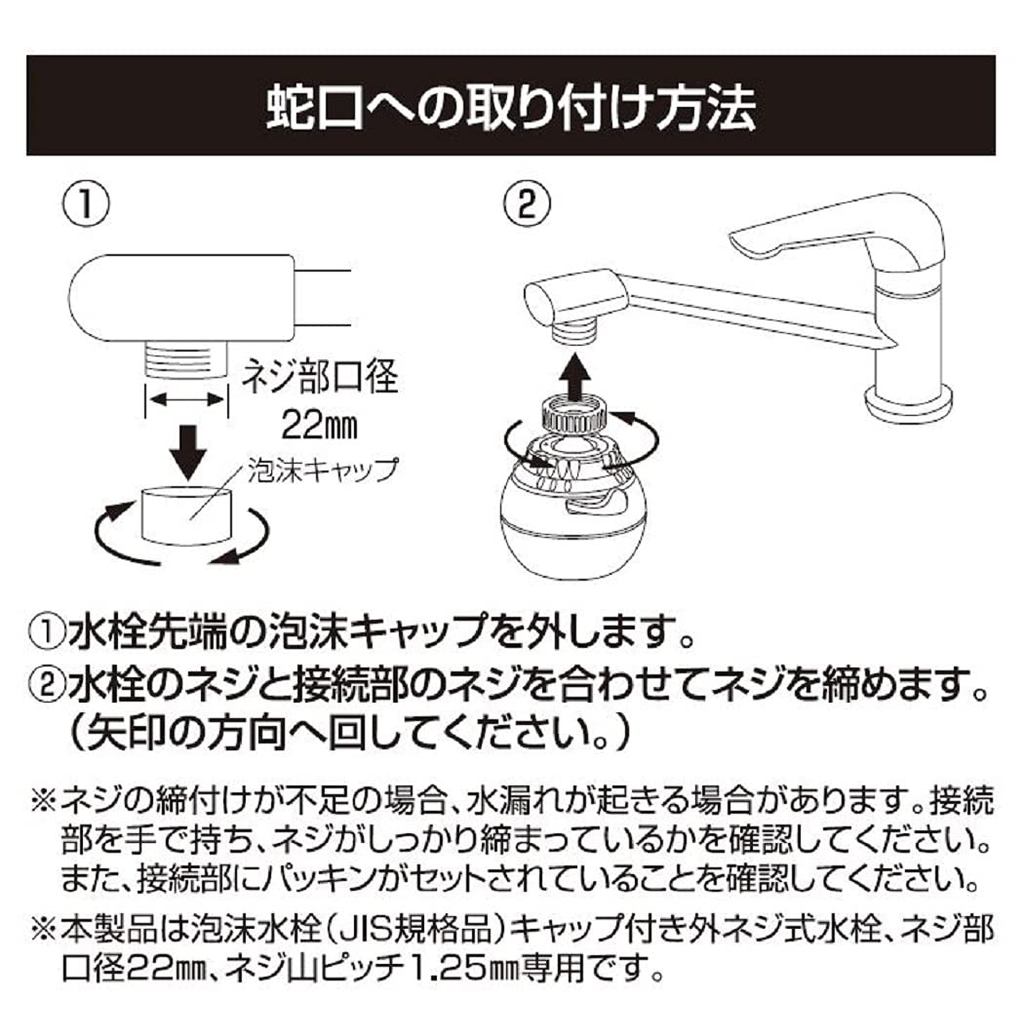 蛇口への取り付け方法

①

ネジ部口径
22㎜

泡沫キャップ

②

①水栓先端の泡沫キャップを外します。
②水栓のネジと接続部のネジを合わせてネジを締めます。（矢印の方向へ回してください。）

※ネジの締付けが不足の場合、水漏れが起きる場合があります。接続部を手で持ち、ネジがしっかり締まっているかを確認してください。また、接続部にパッキンがセットされていることを確認してください。

※本製品は泡沫水栓（JIS規格品）キャップ付き外ネジ式水栓、ネジ部口径22㎜、ネジ山ピッチ1.25㎜専用です。