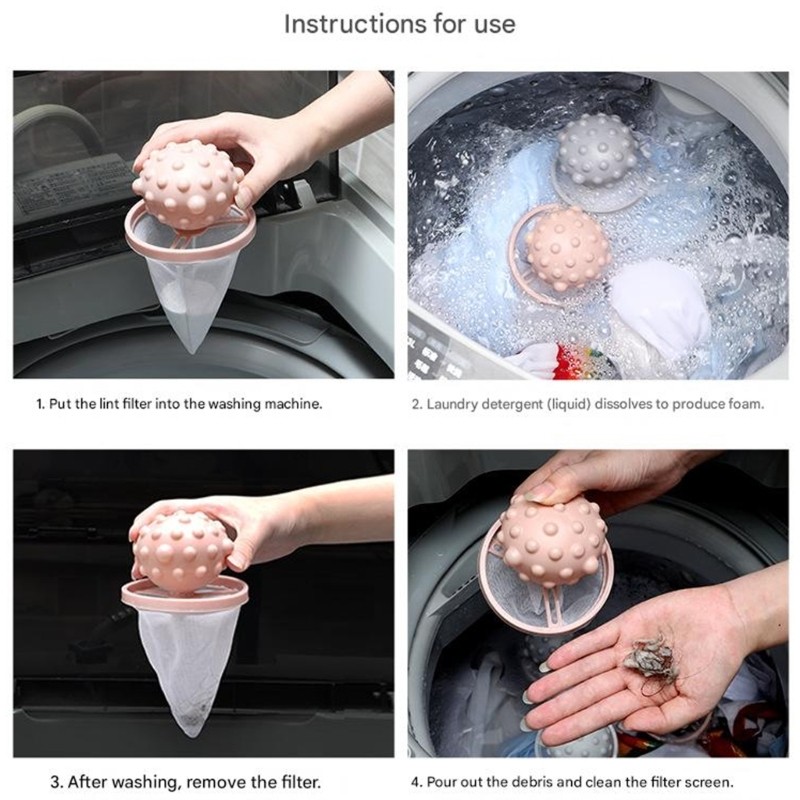 Instructions for use

1. Put the lint filter into the washing machine.

2. Laundry detergent (liquid) dissolves to produce foam.

3. After washing, remove the filter.

4. Pour out the debris and clean the filter screen.