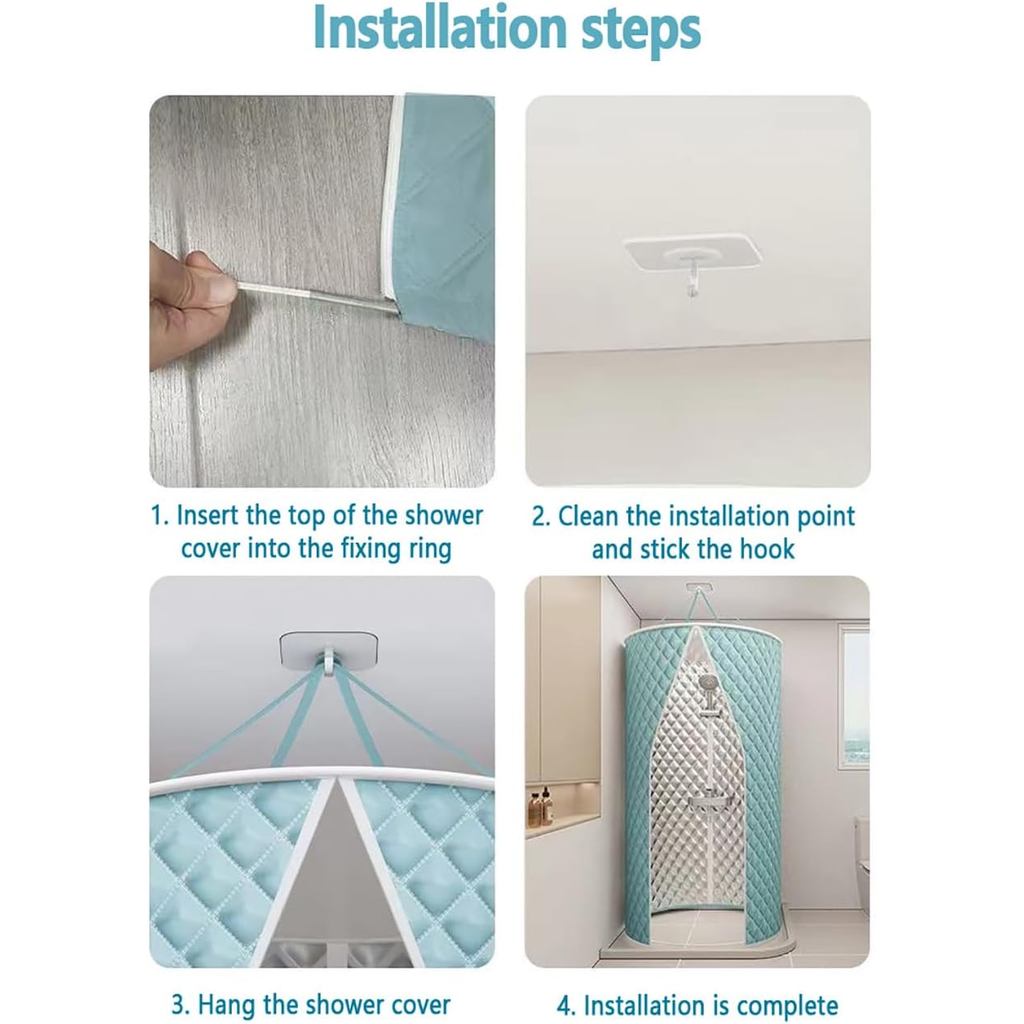 Installation steps

1. Insert the top of the shower cover into the fixing ring

2. Clean the installation point and stick the hook

3. Hang the shower cover

4. Installation is complete