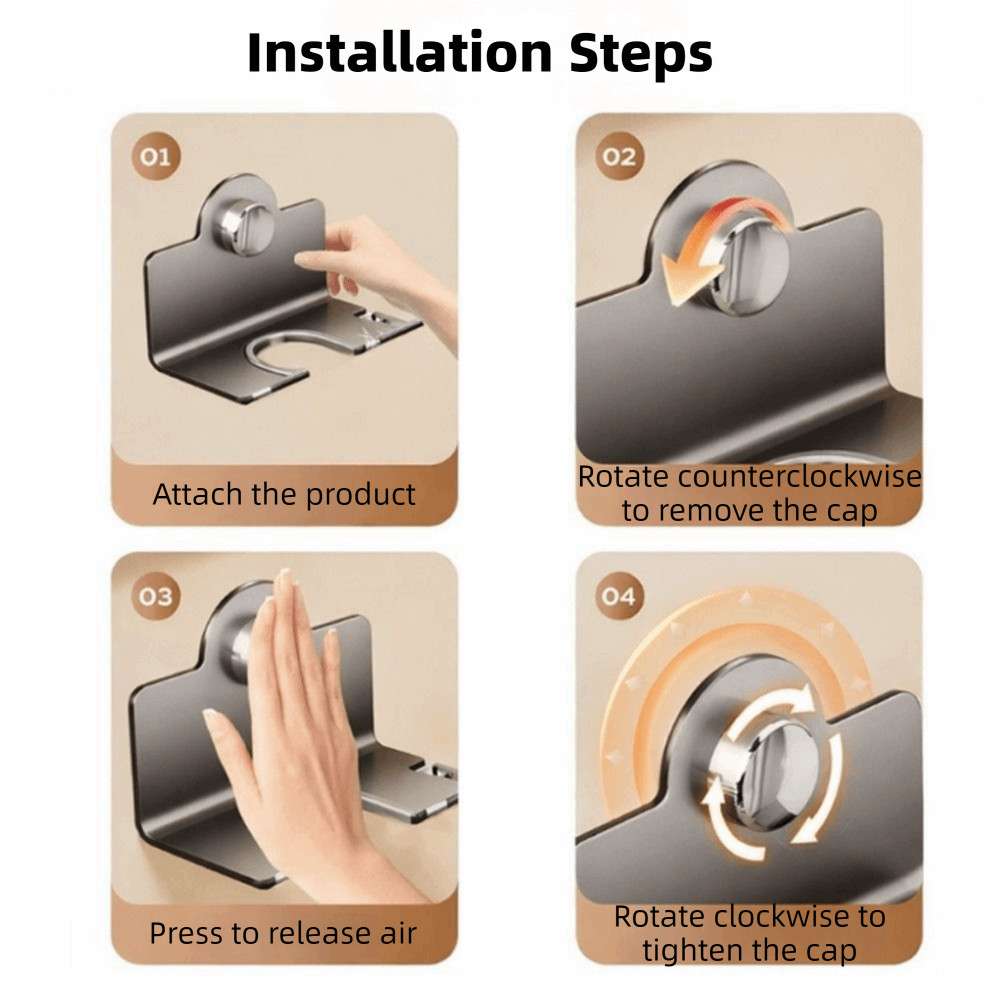 Installation Steps

01

Attach the product

02

Rotate counterclockwise to remove the cap

03

Press to release air

04

Rotate clockwise to tighten the cap