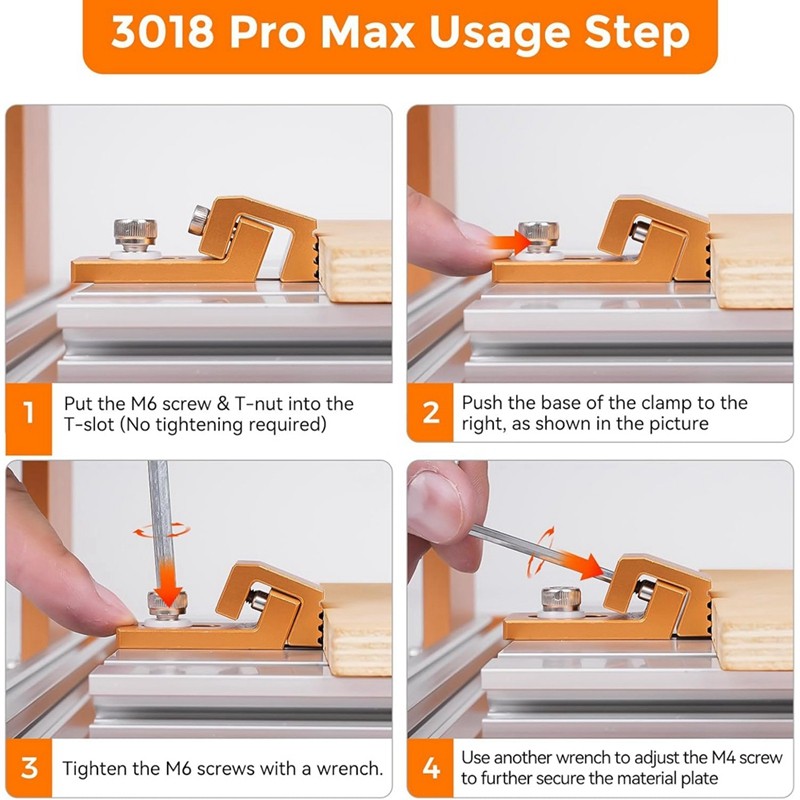 3018 Pro Max Usage Step

1 Put the M6 screw & T-nut into the T-slot (No tightening required)

2 Push the base of the clamp to the right, as shown in the picture

3 Tighten the M6 screws with a wrench.

4 Use another wrench to adjust the M4 screw to further secure the material plate