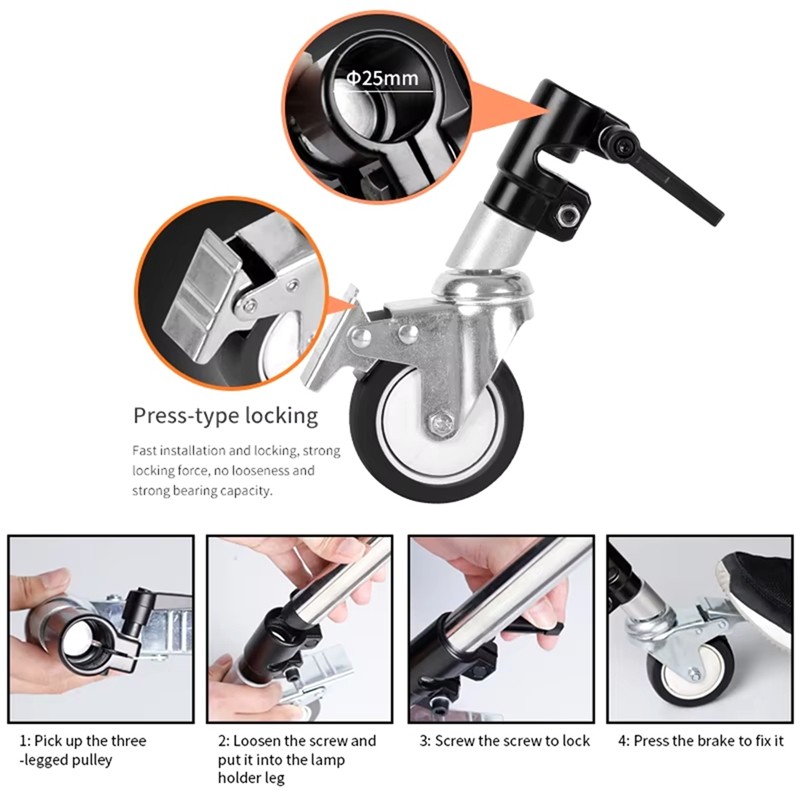 Φ25mm

Press-type locking

Fast installation and locking, strong locking force, no looseness and strong bearing capacity.

1: Pick up the three -legged pulley

2: Loosen the screw and put it into the lamp holder leg

3: Screw the screw to lock

4: Press the brake to fix it