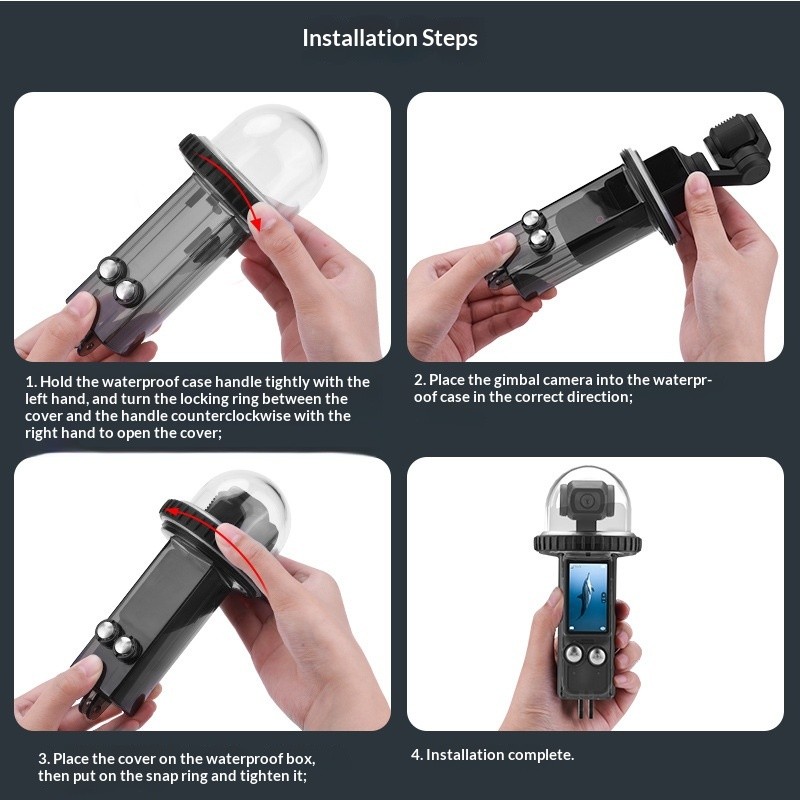 Installation Steps

1. Hold the waterproof case handle tightly with the left hand, and turn the locking ring between the cover and the handle counterclockwise with the right hand to open the cover;

2. Place the gimbal camera into the waterproof case in the correct direction;

3. Place the cover on the waterproof box, then put on the snap ring and tighten it;

4. Installation complete.