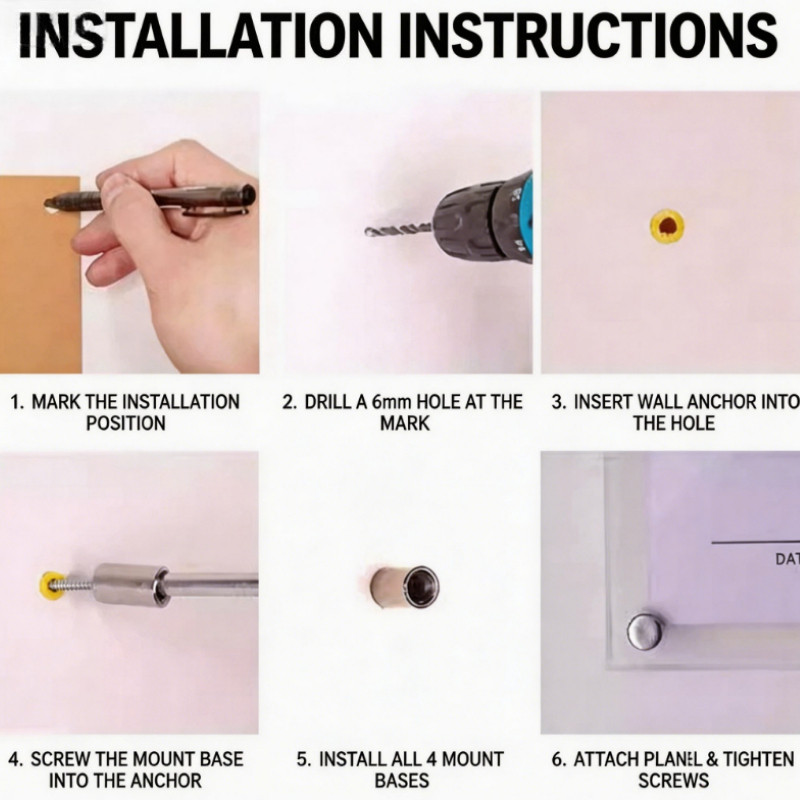 INSTALLATION INSTRUCTIONS

1. MARK THE INSTALLATION POSITION

2. DRILL A 6mm HOLE AT THE MARK

3. INSERT WALL ANCHOR INTO THE HOLE

DAT

4. SCREW THE MOUNT BASE INTO THE ANCHOR

5. INSTALL ALL 4 MOUNT BASES

6. ATTACH PLANEL & TIGHTEN SCREWS