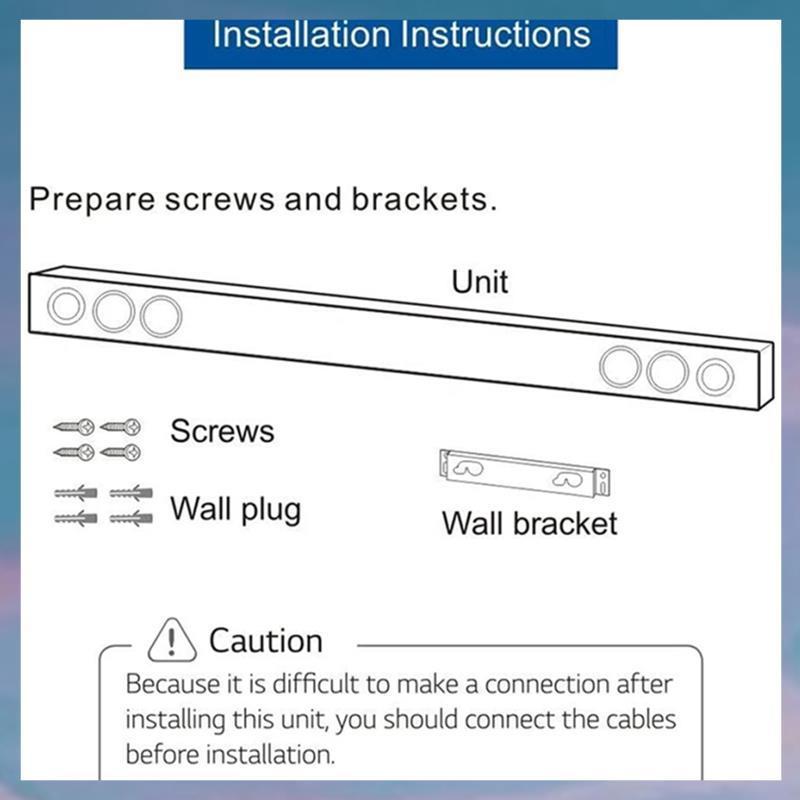 Installation Instructions

Prepare screws and brackets.

Unit

Screws

Wall plug

Wall bracket

Caution

Because it is difficult to make a connection after installing this unit, you should connect the cables before installation.