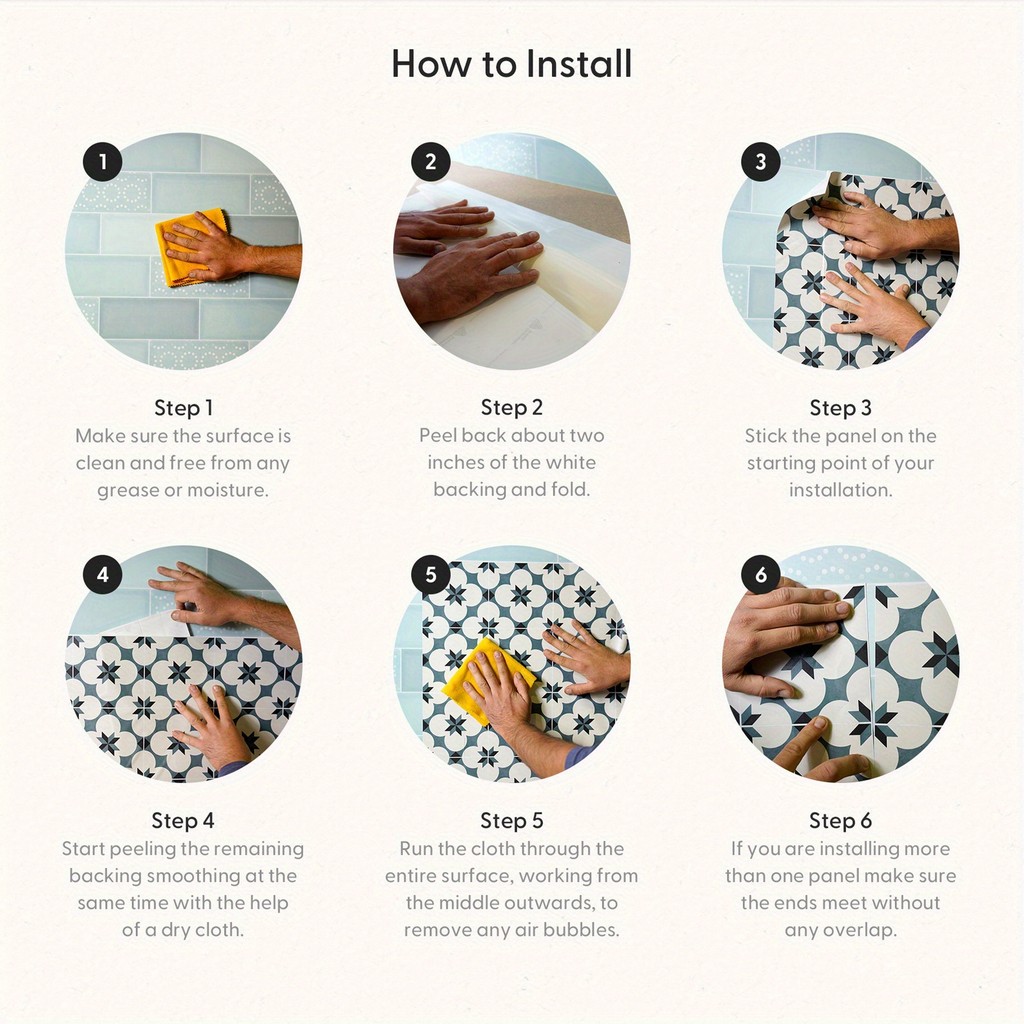 How to Install

1

Step 1
Make sure the surface is clean and free from any grease or moisture.

2

Step 2
Peel back about two inches of the white backing and fold.

3

Step 3
Stick the panel on the starting point of your installation.

4

Step 4
Start peeling the remaining backing smoothing at the same time with the help of a dry cloth.

5

Step 5
Run the cloth through the entire surface, working from the middle outwards, to remove any air bubbles.

6

Step 6
If you are installing more than one panel make sure the ends meet without any overlap.