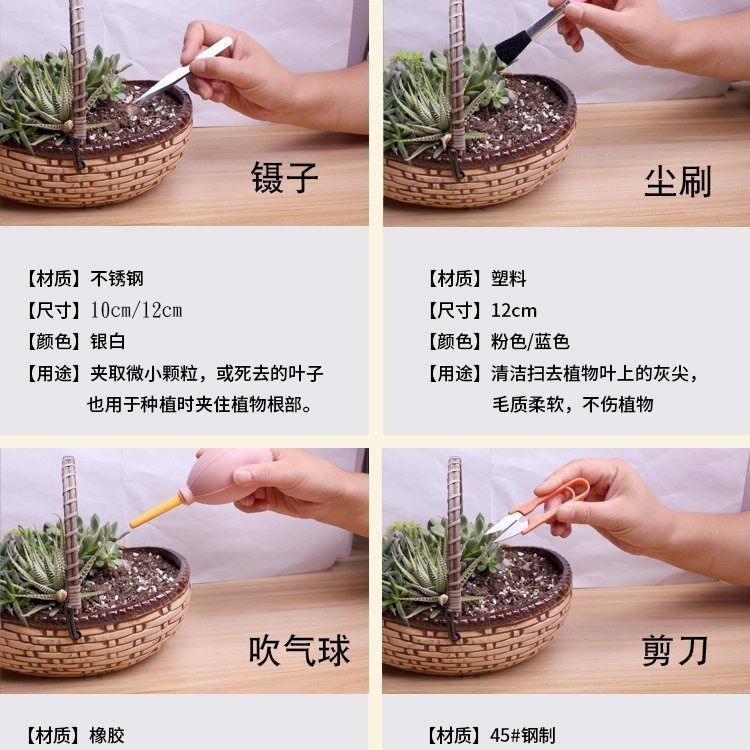 镊子

【材质】不锈钢
【尺寸】10cm/12cm
【颜色】银白
【用途】夹取微小颗粒，或死去的叶子也用于种植时夹住植物根部。

尘刷

【材质】塑料
【尺寸】12cm
【颜色】粉色/蓝色
【用途】清洁扫去植物叶上的灰尖，毛质柔软，不伤植物

吹气球

【材质】橡胶

剪刀

【材质】45#钢制