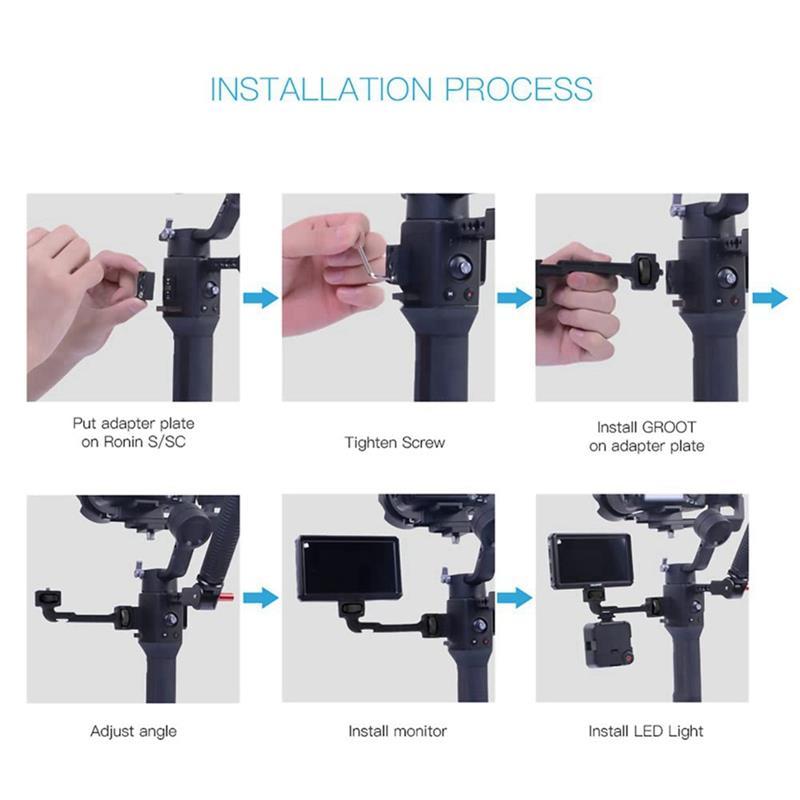 INSTALLATION PROCESS

Put adapter plate on Ronin S/SC

Tighten Screw

Install GROOT on adapter plate

Adjust angle

Install monitor

Install LED Light