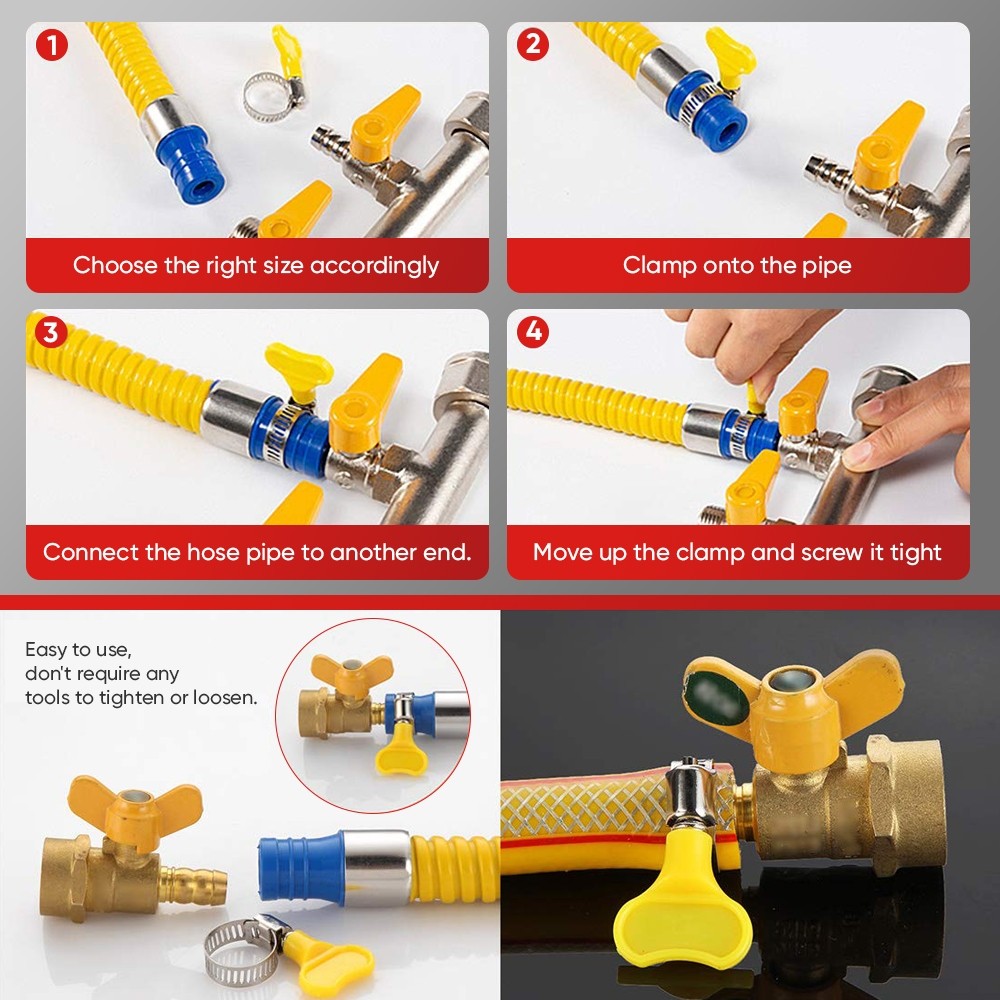 1
Choose the right size accordingly

2
Clamp onto the pipe

3
Connect the hose pipe to another end.

4
Move up the clamp and screw it tight

Easy to use, don't require any tools to tighten or loosen.