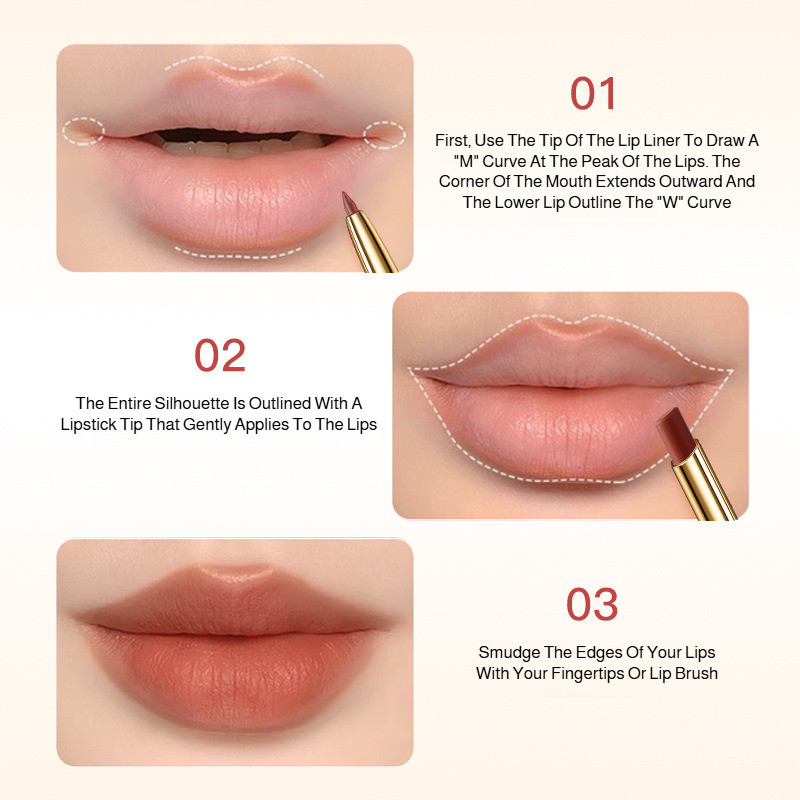 01

First, Use The Tip Of The Lip Liner To Draw A "M" Curve At The Peak Of The Lips. The Corner Of The Mouth Extends Outward And The Lower Lip Outline The "W" Curve

02

The Entire Silhouette Is Outlined With A Lipstick Tip That Gently Applies To The Lips

03

Smudge The Edges Of Your Lips With Your Fingertips Or Lip Brush