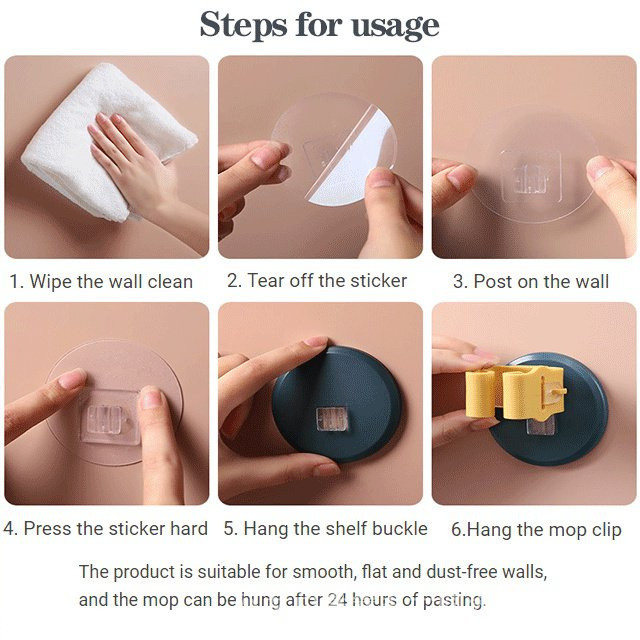 Steps for usage

1. Wipe the wall clean

2. Tear off the sticker

3. Post on the wall

4. Press the sticker hard

5. Hang the shelf buckle

6.Hang the mop clip

The product is suitable for smooth, flat and dust-free walls, and the mop can be hung after 24 hours of pasting.