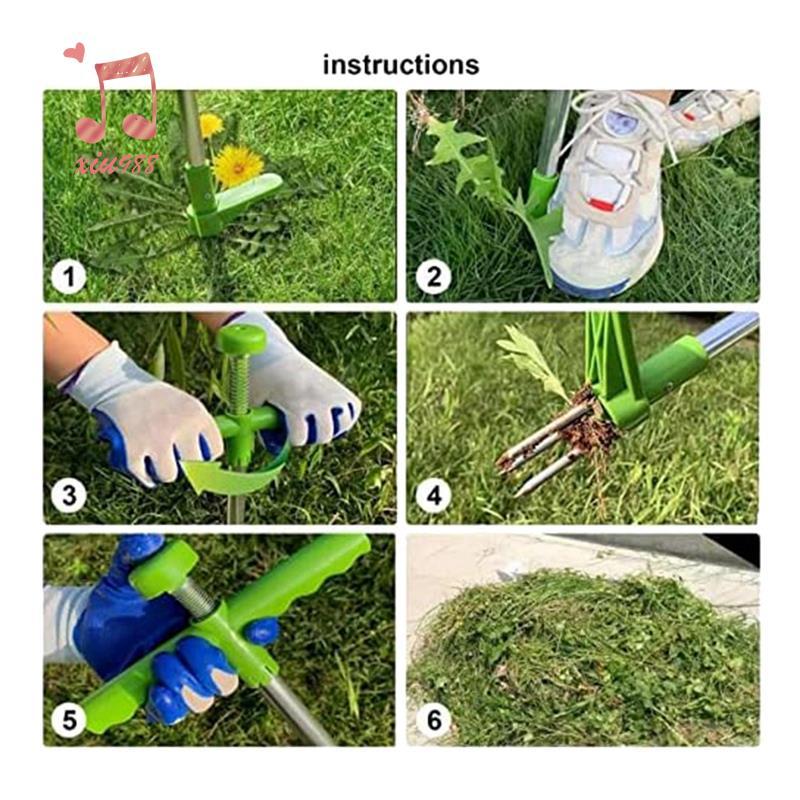 xiu988

instructions

1

2

3

4

5

6