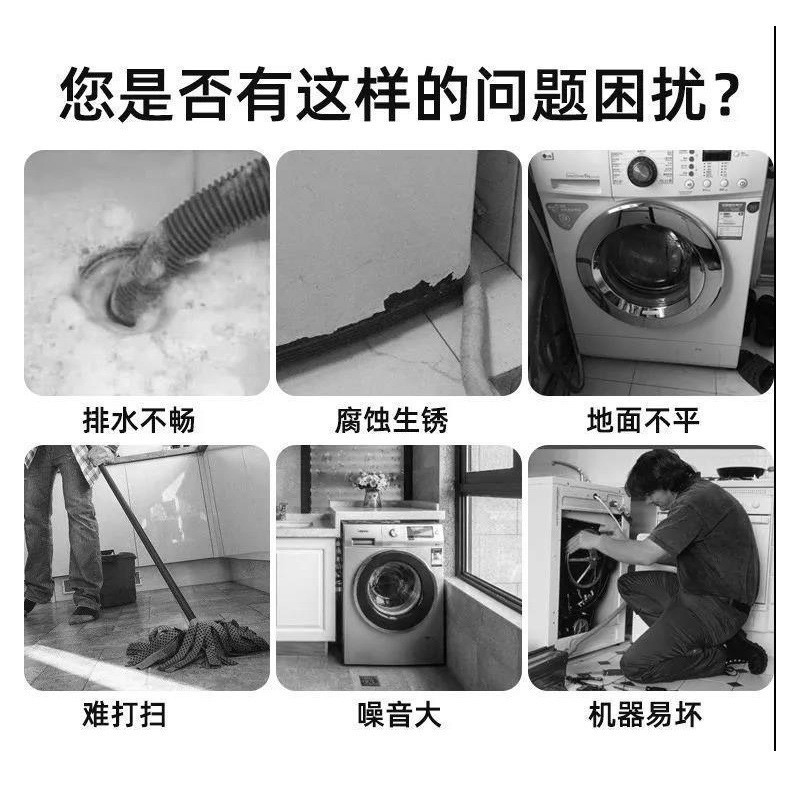 您是否有这样的问题困扰？

排水不畅

腐蚀生锈

地面不平

难打扫

噪音大

机器易坏