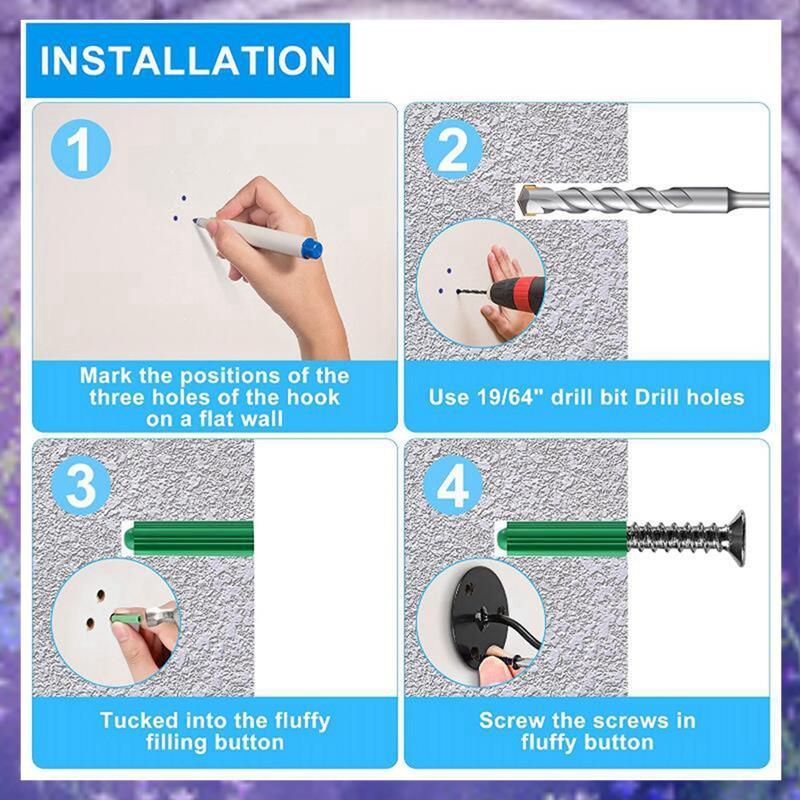 INSTALLATION

1

Mark the positions of the three holes of the hook on a flat wall

2

Use 19/64" drill bit Drill holes

3

Tucked into the fluffy filling button

4

Screw the screws in fluffy button