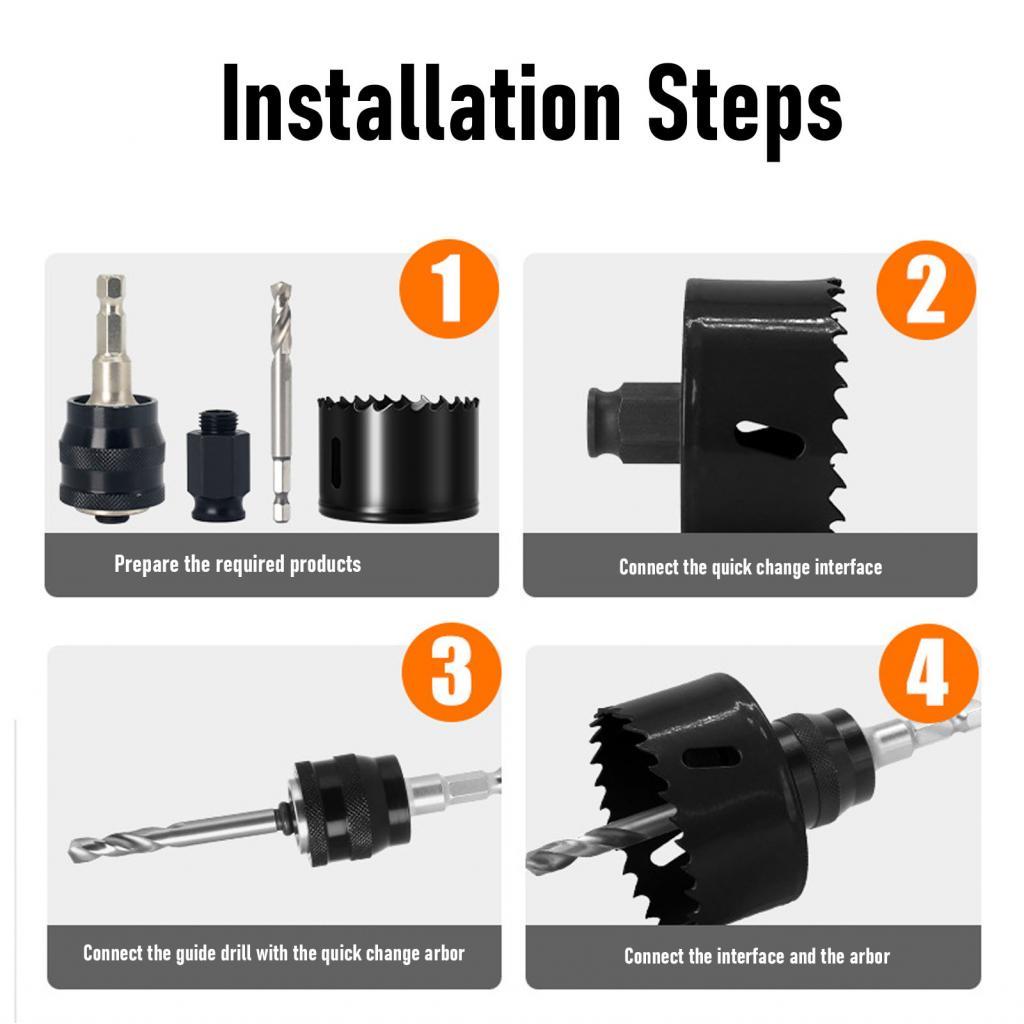 Installation Steps

1

Prepare the required products

2

Connect the quick change interface

3

Connect the guide drill with the quick change arbor

4

Connect the interface and the arbor