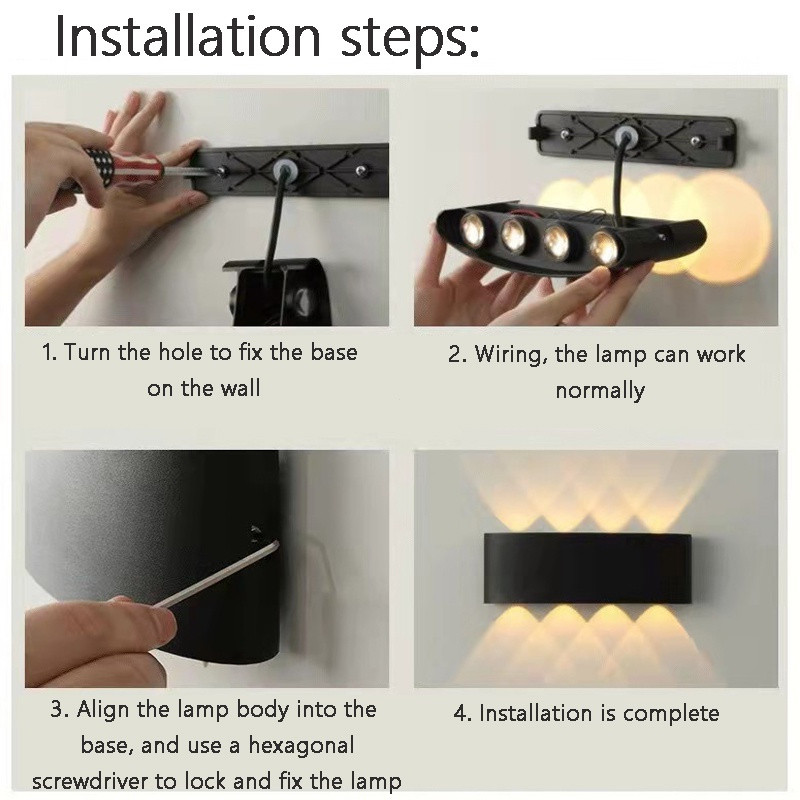 Installation steps:

1. Turn the hole to fix the base on the wall

2. Wiring, the lamp can work normally

3. Align the lamp body into the base, and use a hexagonal screwdriver to lock and fix the lamp

4. Installation is complete