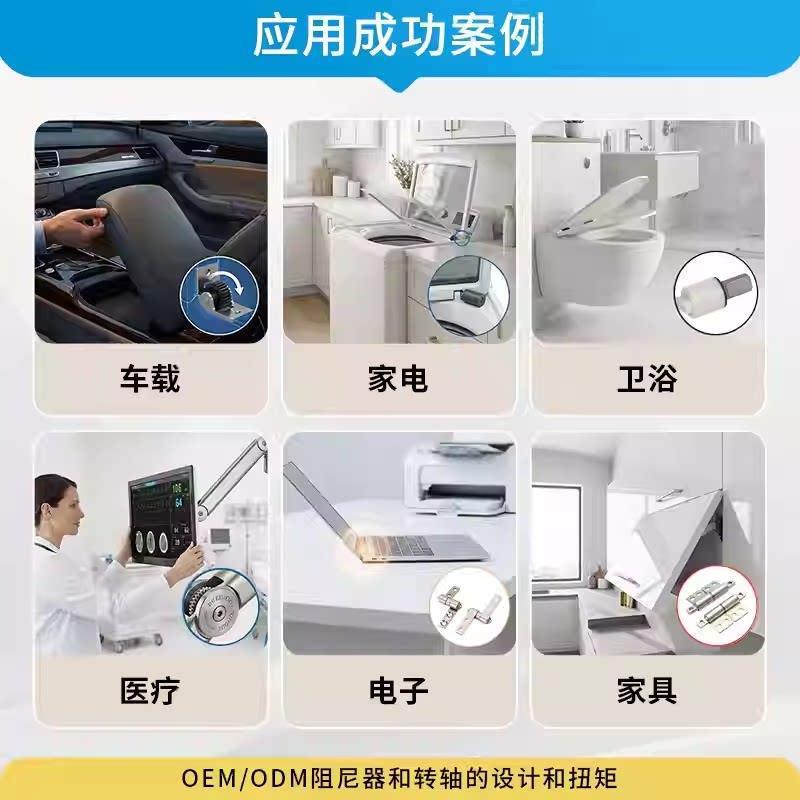 应用成功案例

车载

家电

卫浴

医疗

电子

家具

OEM/ODM阻尼器和转轴的设计和扭矩