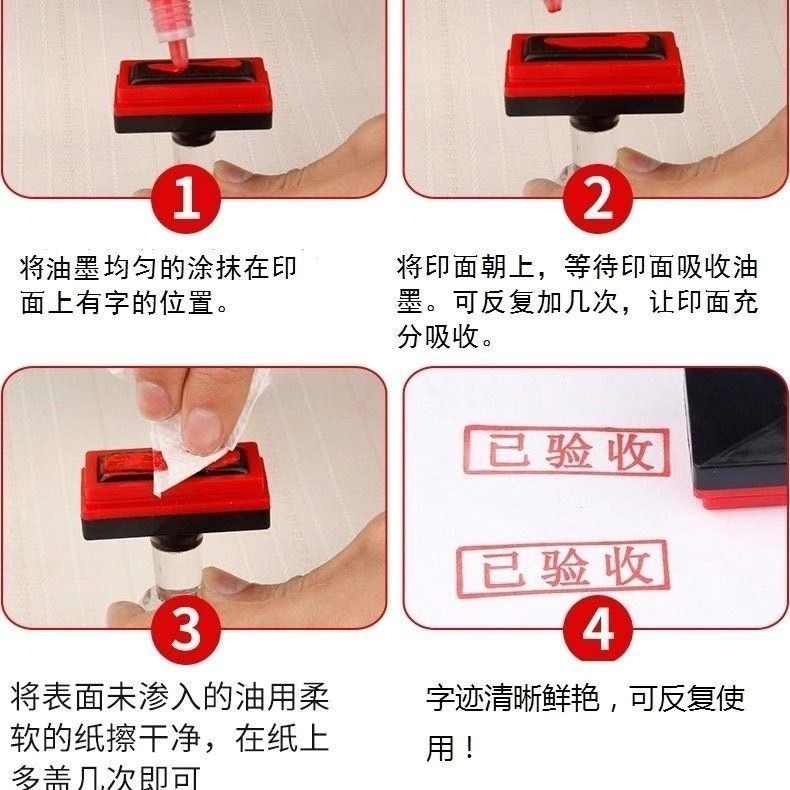 1

将油墨均匀的涂抹在印面上有字的位置。

2

将印面朝上，等待印面吸收油墨。可反复加几次，让印面充分吸收。

3

将表面未渗入的油用柔软的纸擦干净，在纸上多盖几次即可

已验收

已验收

4

字迹清晰鲜艳，可反复使用！