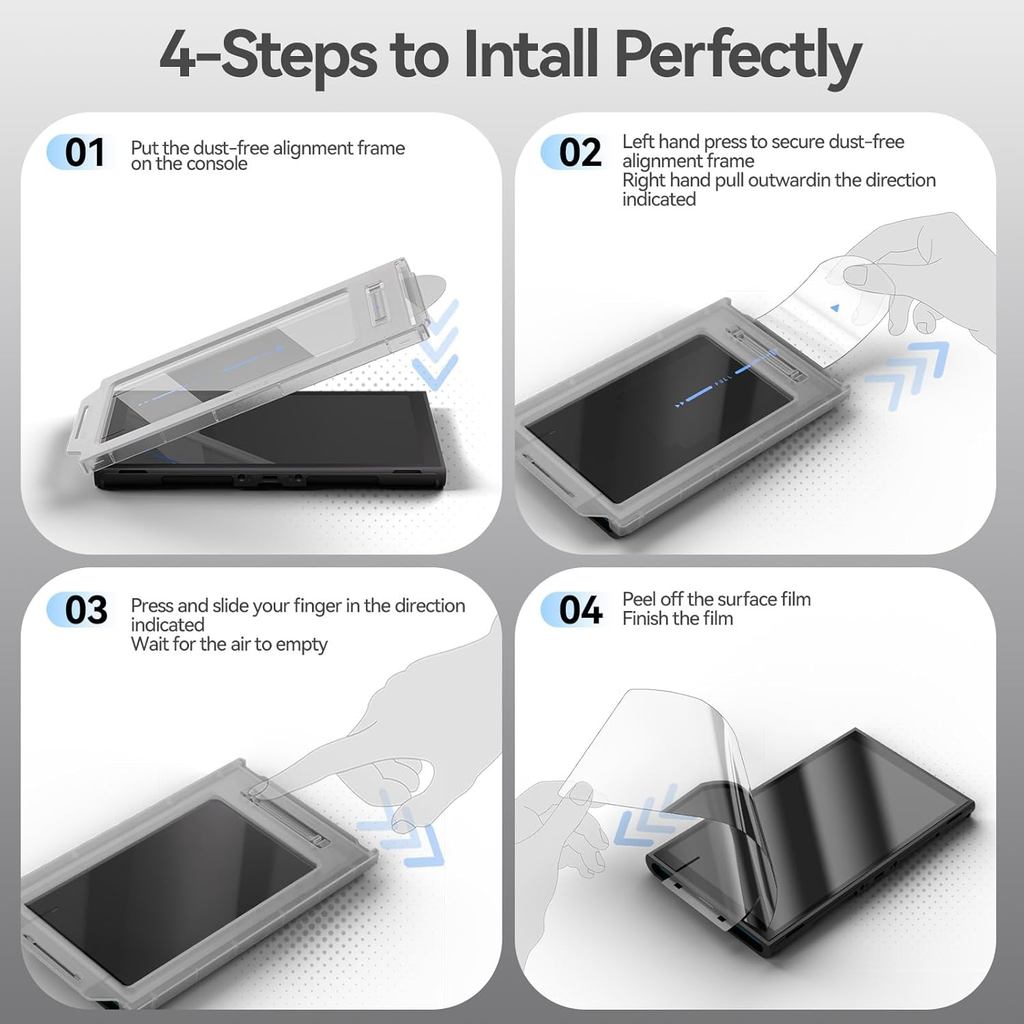 4-Steps to Intall Perfectly

01 Put the dust-free alignment frame on the console

02 Left hand press to secure dust-free alignment frame
Right hand pull outwardin the direction indicated

03 Press and slide your finger in the direction indicated
Wait for the air to empty

04 Peel off the surface film
Finish the film