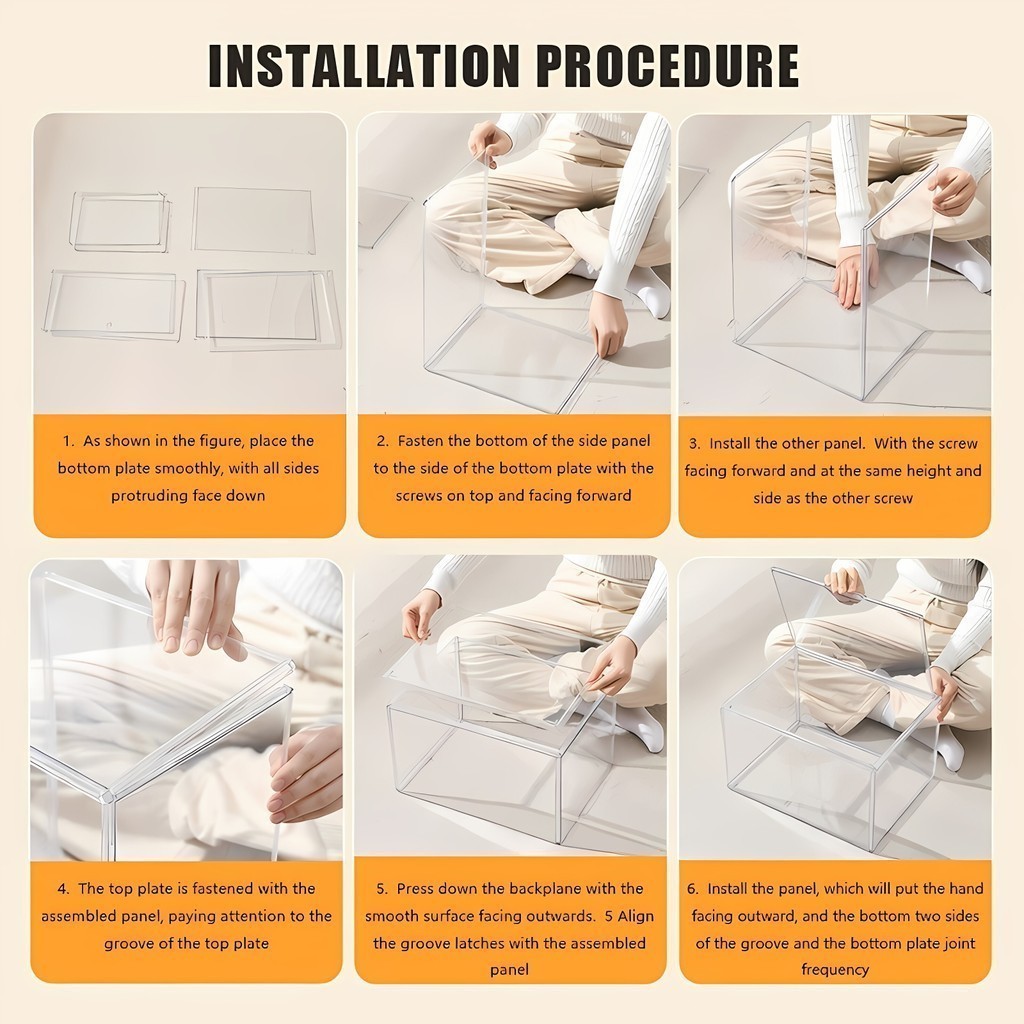 INSTALLATION PROCEDURE

1. As shown in the figure, place the bottom plate smoothly, with all sides protruding face down

2. Fasten the bottom of the side panel to the side of the bottom plate with the screws on top and facing forward

3. Install the other panel. With the screw facing forward and at the same height and side as the other screw

4. The top plate is fastened with the assembled panel, paying attention to the groove of the top plate

5. Press down the backplane with the smooth surface facing outwards. 5 Align the groove latches with the assembled panel

6. Install the panel, which will put the hand facing outward, and the bottom two sides of the groove and the bottom plate joint frequency