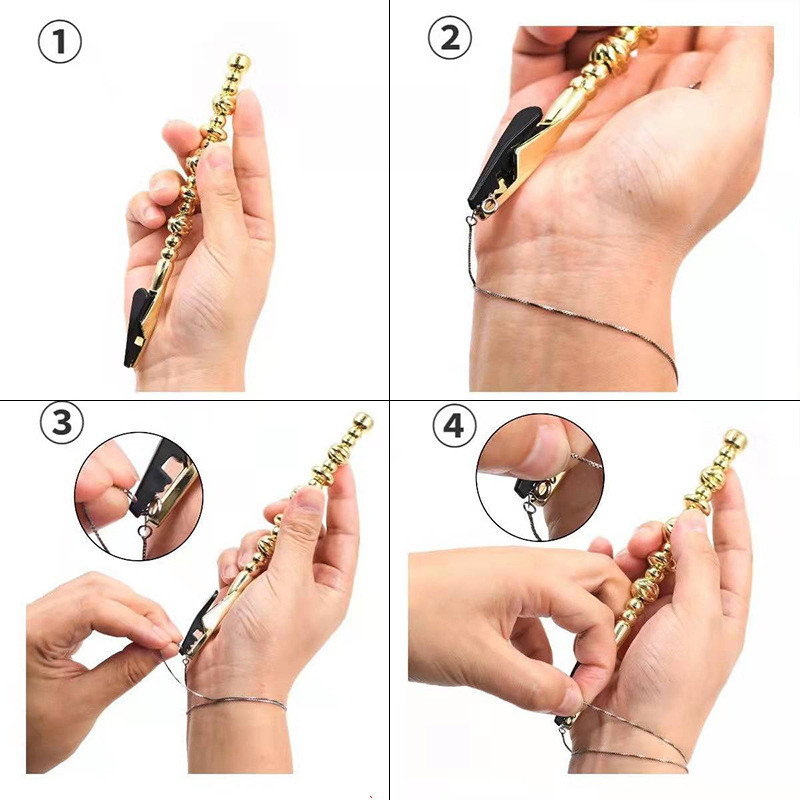 1

2

3

4