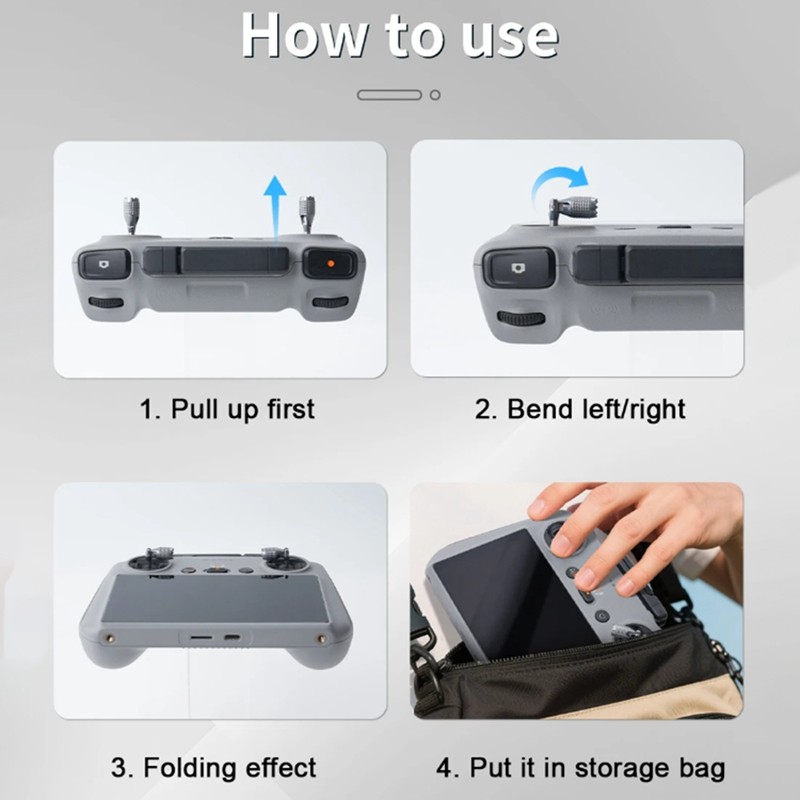 How to use

1. Pull up first

2. Bend left/right

3. Folding effect

4. Put it in storage bag