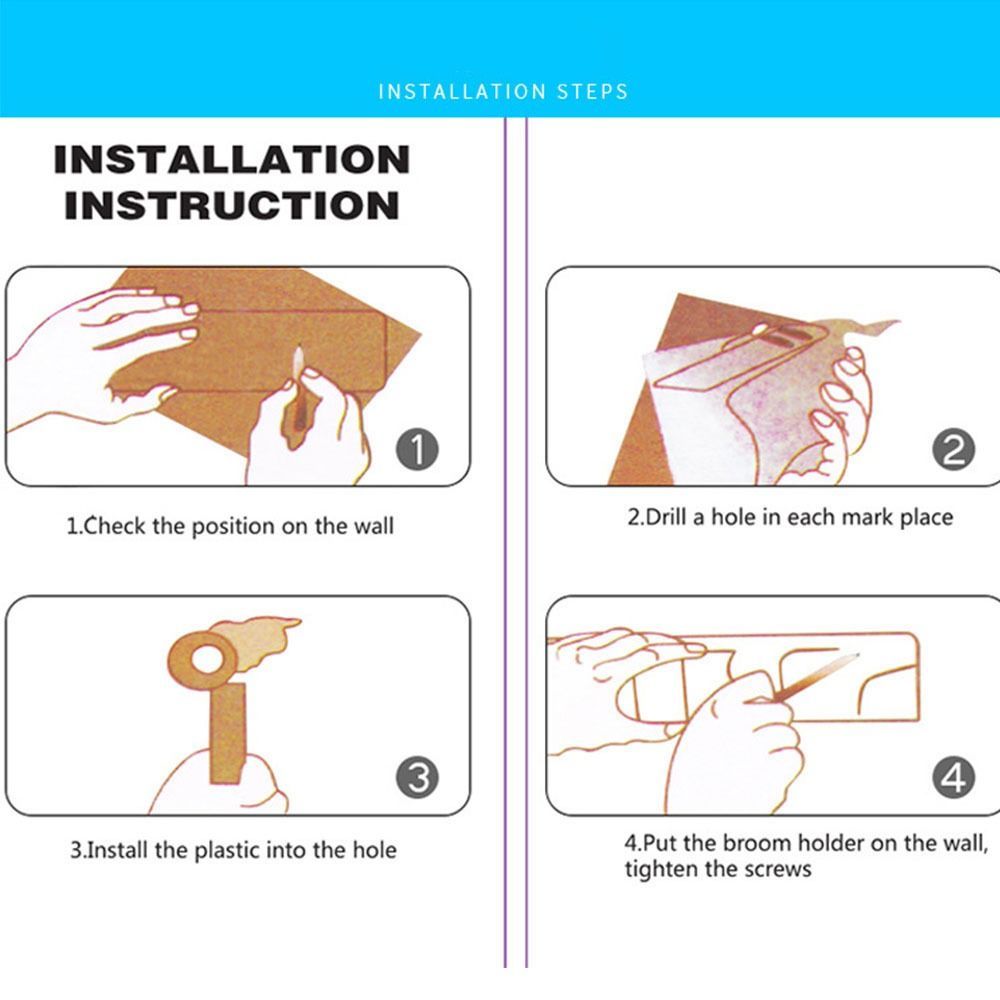 INSTALLATION STEPS

INSTALLATION INSTRUCTION

1

1.Check the position on the wall

2

2.Drill a hole in each mark place

3

3.Install the plastic into the hole

4

4.Put the broom holder on the wall, tighten the screws