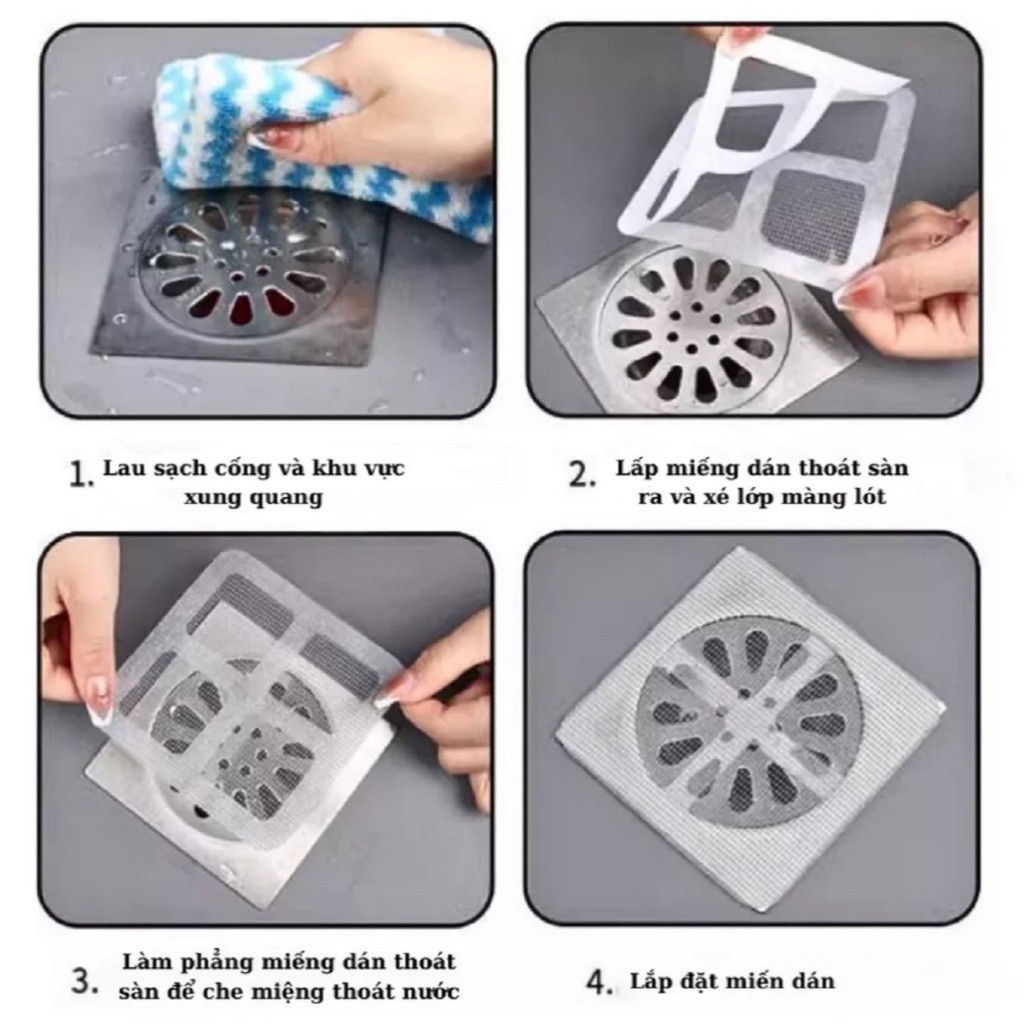 1. Lau sạch cống và khu vực xung quang

2. Lấp miếng dán thoát sàn ra và xé lớp màng lót

3. Làm phẳng miếng dán thoát sàn để che miệng thoát nước

4. Lắp đặt miến dán