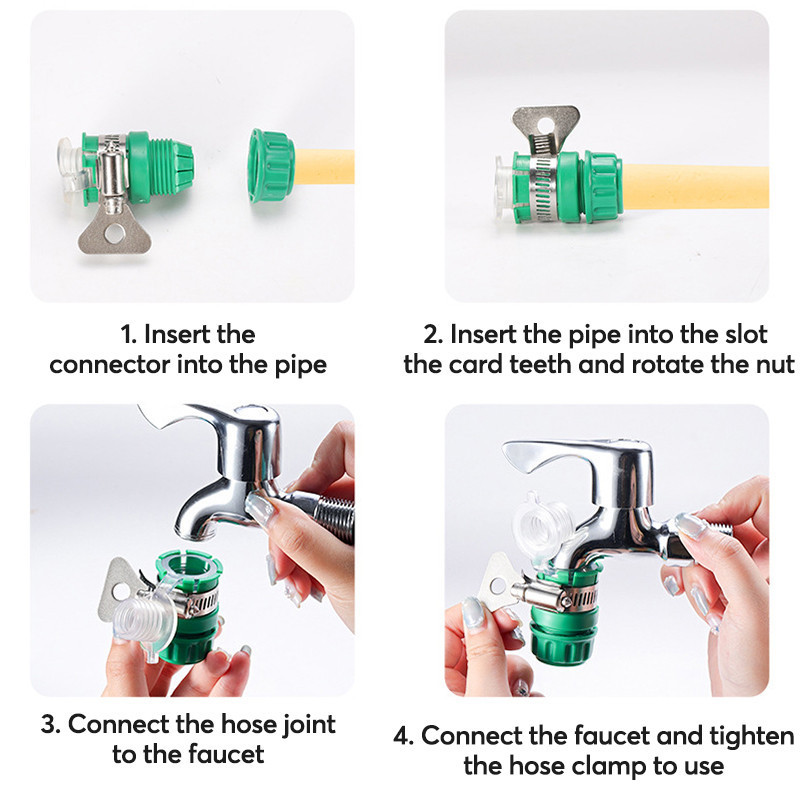 1. Insert the connector into the pipe

2. Insert the pipe into the slot the card teeth and rotate the nut

3. Connect the hose joint to the faucet

4. Connect the faucet and tighten the hose clamp to use