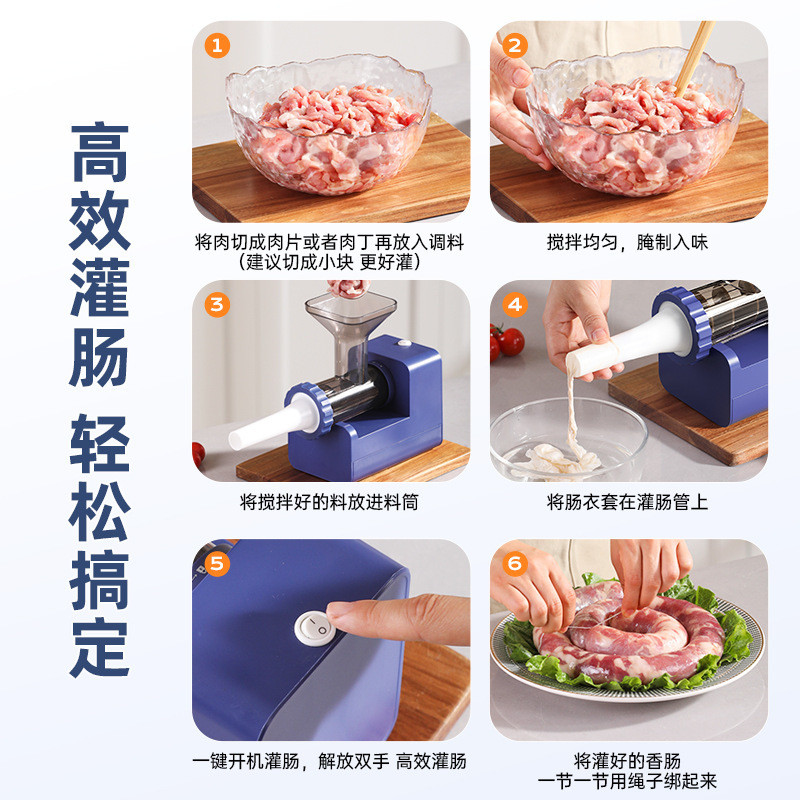 高效灌肠 轻松搞定

1
将肉切成肉片或者肉丁再放入调料
（建议切成小块 更好灌）

2
搅拌均匀，腌制入味

3
将搅拌好的料放进料筒

4
将肠衣套在灌肠管上

5
一键开机灌肠，解放双手 高效灌肠

6
将灌好的香肠
一节一节用绳子绑起来