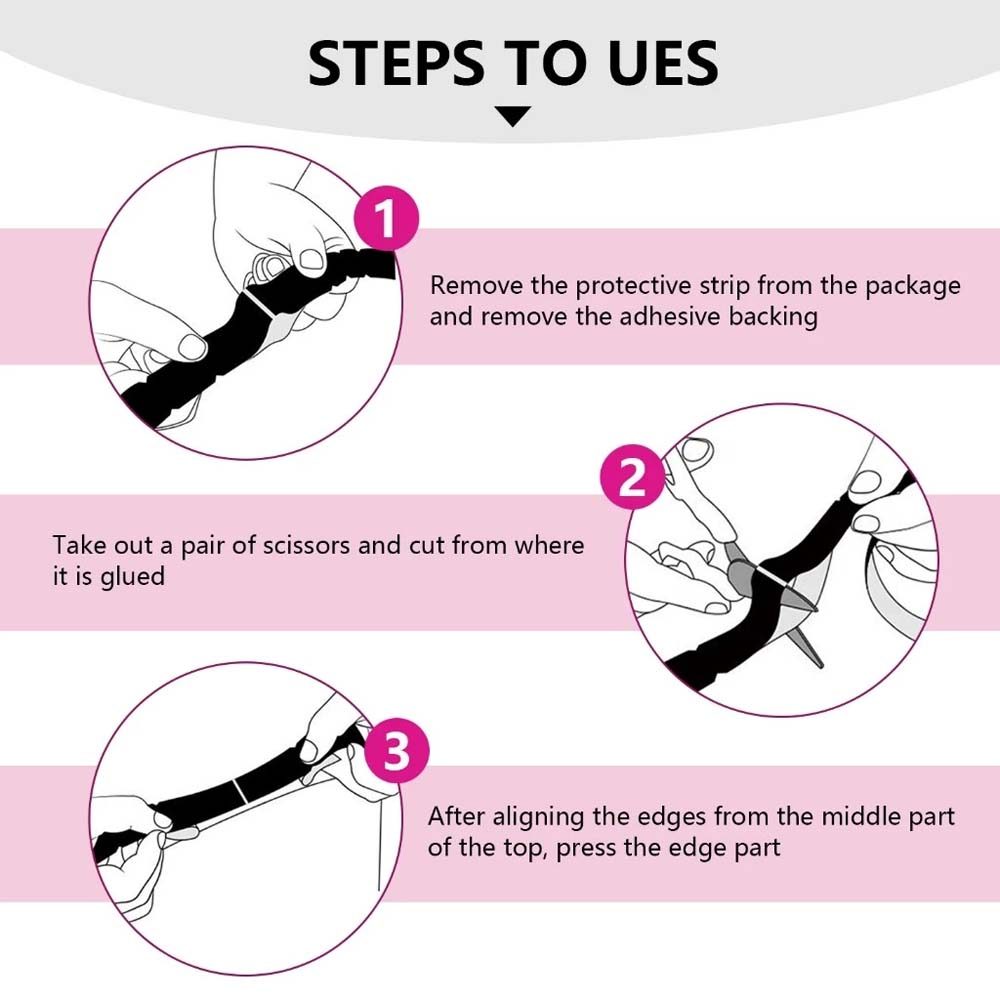 STEPS TO UES

1

Remove the protective strip from the package and remove the adhesive backing

2

Take out a pair of scissors and cut from where it is glued

3

After aligning the edges from the middle part of the top, press the edge part