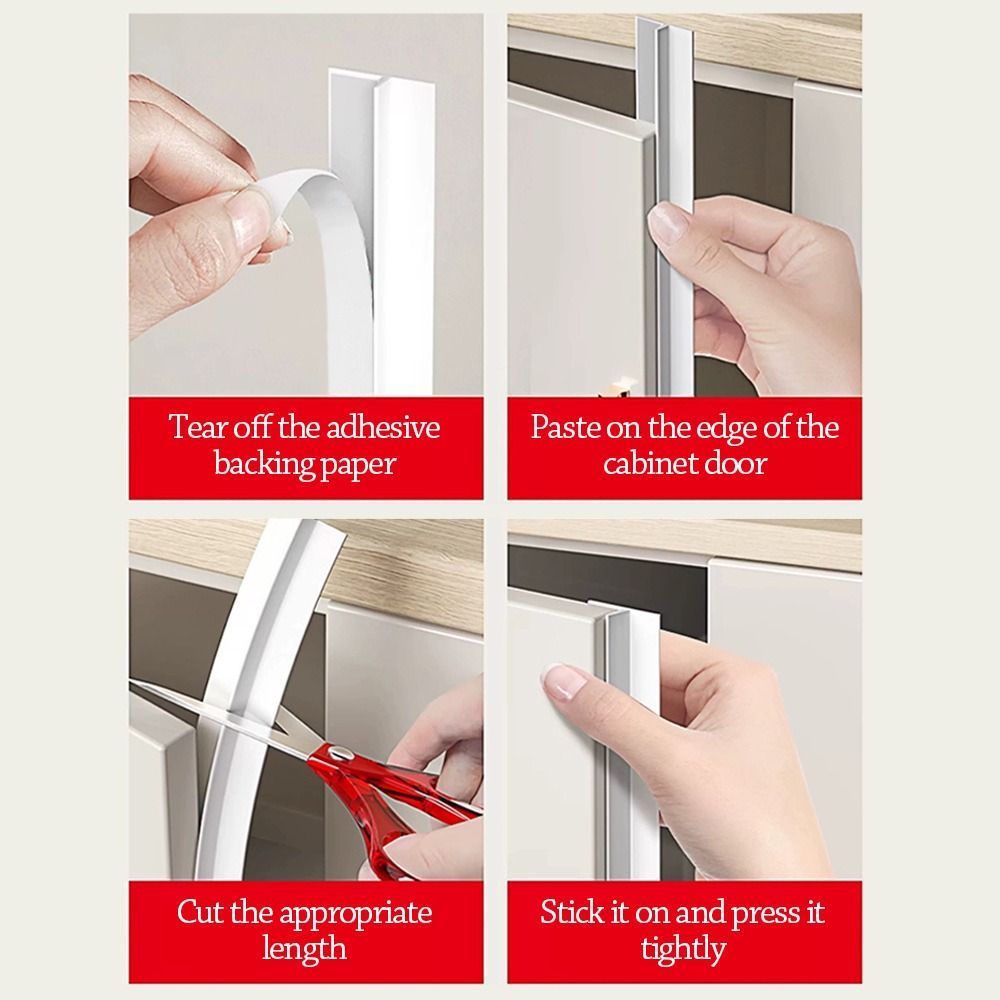 Tear off the adhesive backing paper

Paste on the edge of the cabinet door

Cut the appropriate length

Stick it on and press it tightly