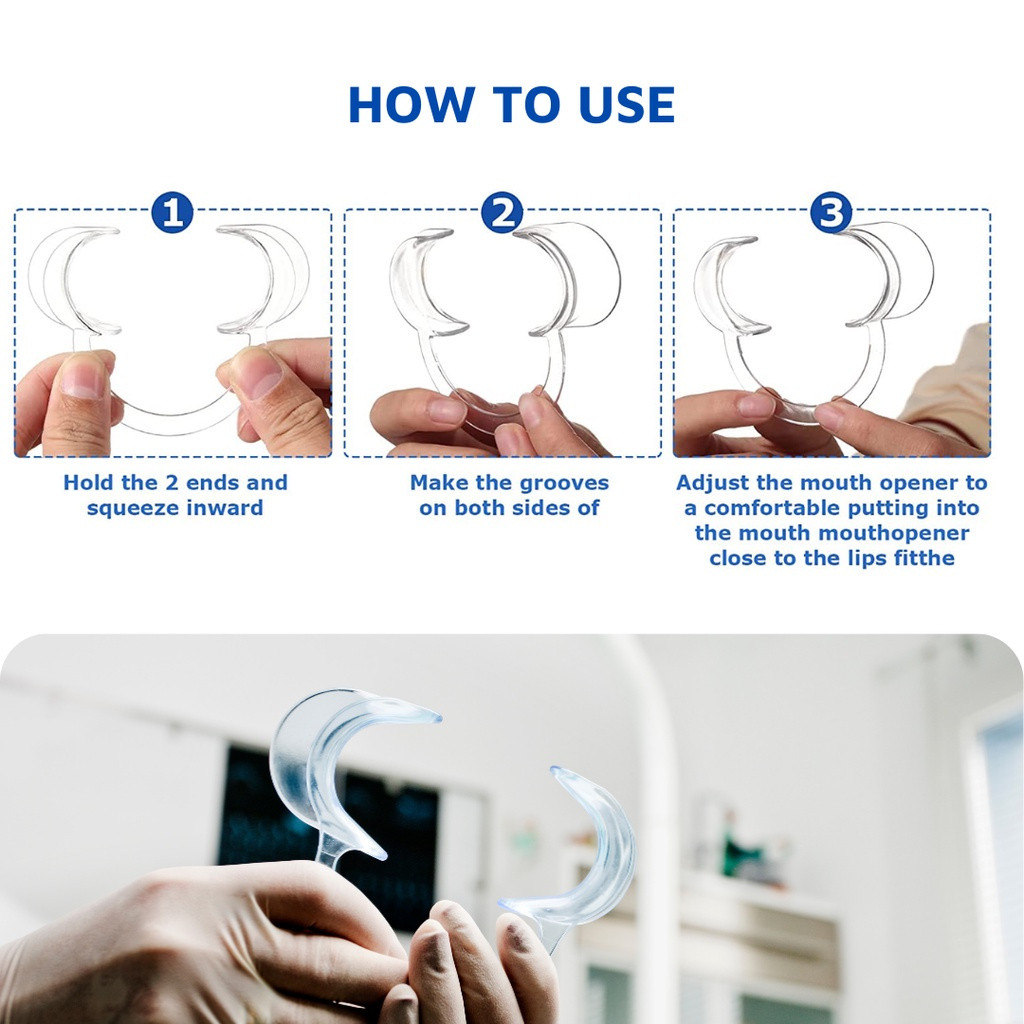 HOW TO USE

1

Hold the 2 ends and squeeze inward

2

Make the grooves on both sides of

3

Adjust the mouth opener to a comfortable putting into the mouth mouthopener close to the lips fitthe