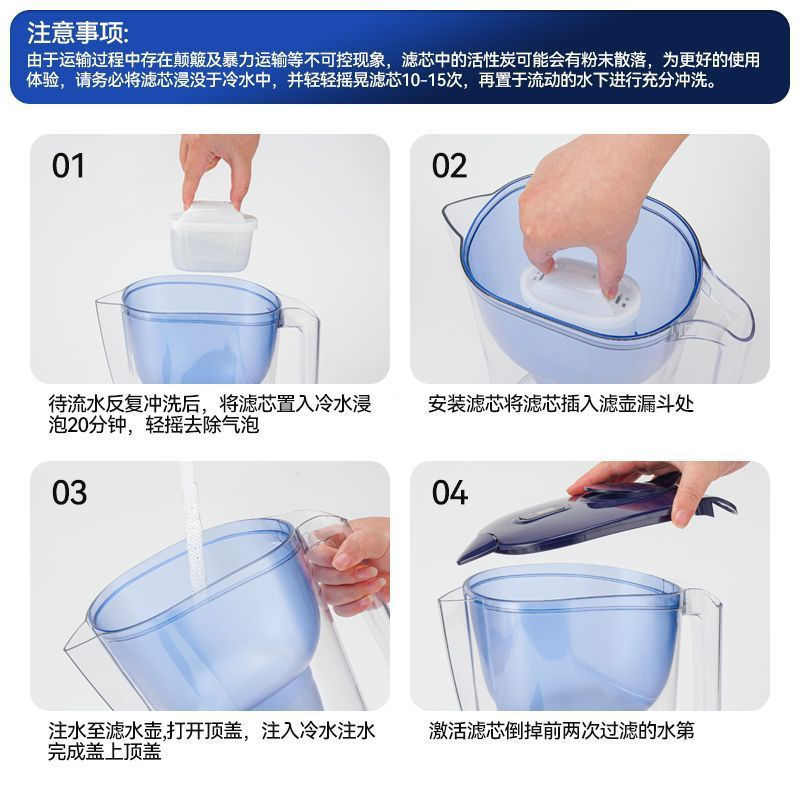 注意事项:
由于运输过程中存在颠簸及暴力运输等不可控现象，滤芯中的活性炭可能会有粉末散落，为更好的使用体验，请务必将滤芯浸没于冷水中，并轻轻摇晃滤芯10-15次，再置于流动的水下进行充分冲洗。

01

待流水反复冲洗后，将滤芯置入冷水浸泡20分钟，轻摇去除气泡

02

安装滤芯将滤芯插入滤壶漏斗处

03

注水至滤水壶,打开顶盖，注入冷水注水完成盖上顶盖

04

激活滤芯倒掉前两次过滤的水第