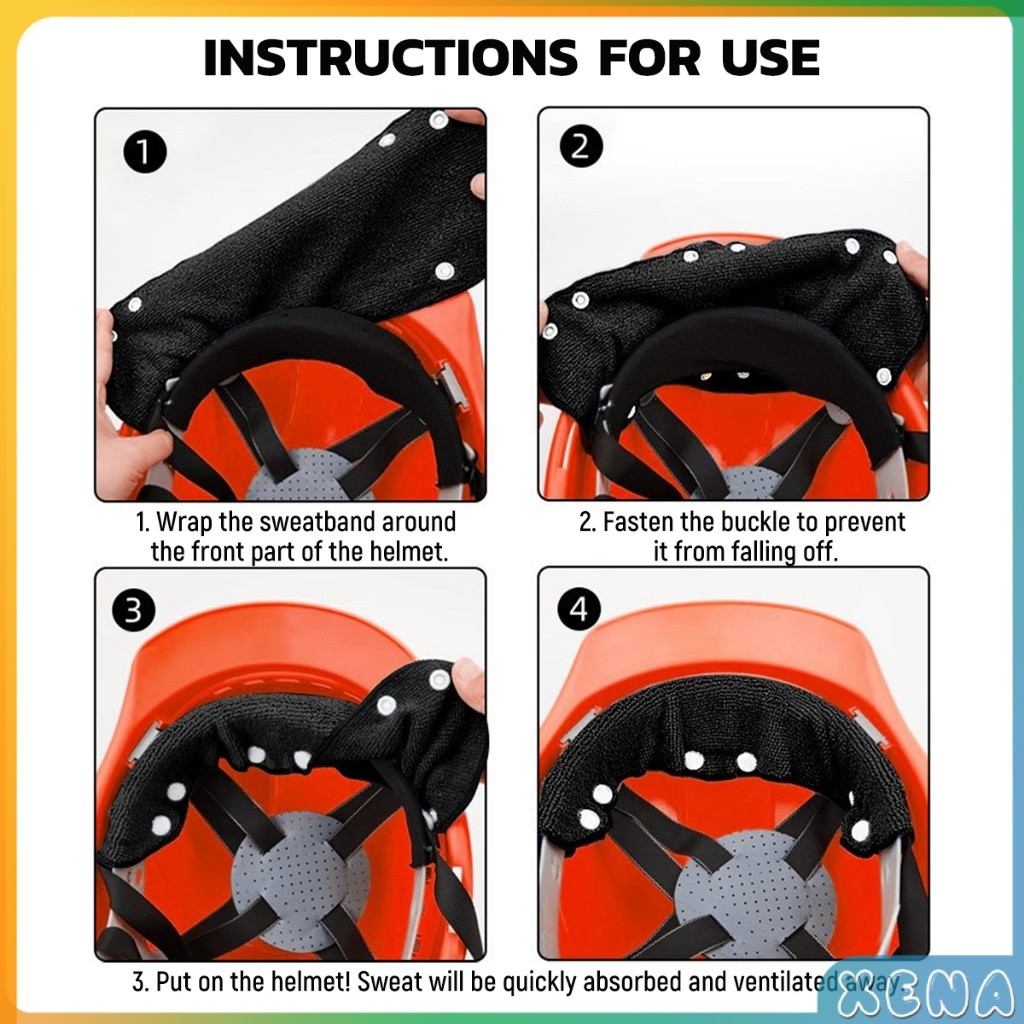 INSTRUCTIONS FOR USE

1

2

1. Wrap the sweatband around the front part of the helmet.

2. Fasten the buckle to prevent it from falling off.

3

4

3. Put on the helmet! Sweat will be quickly absorbed and ventilated away.

XENA