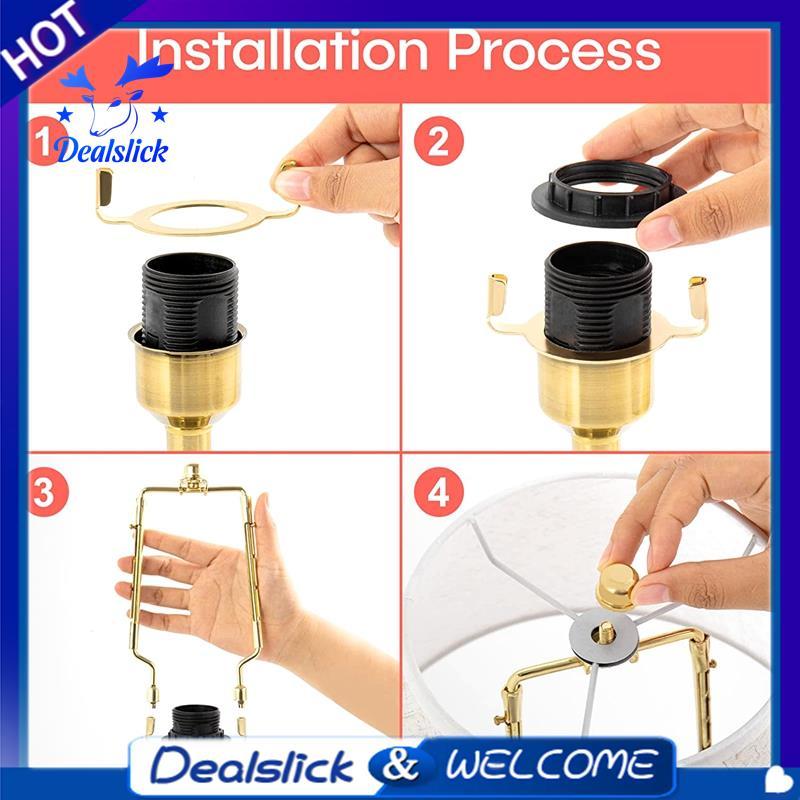 HOT

Installation Process

Dealslick

1

2

3

4

Dealslick & WELCOME