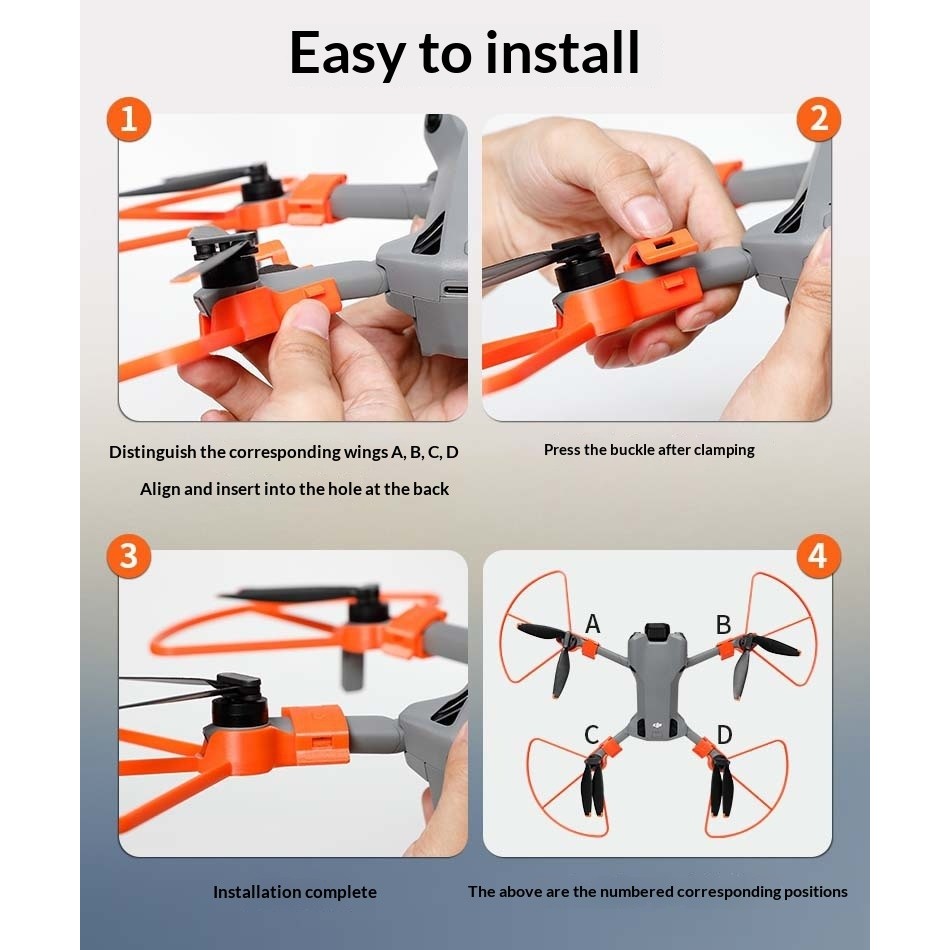 Easy to install

1

2

Distinguish the corresponding wings A, B, C, D

Align and insert into the hole at the back

Press the buckle after clamping

3

4

A

B

C

D

Installation complete

The above are the numbered corresponding positions