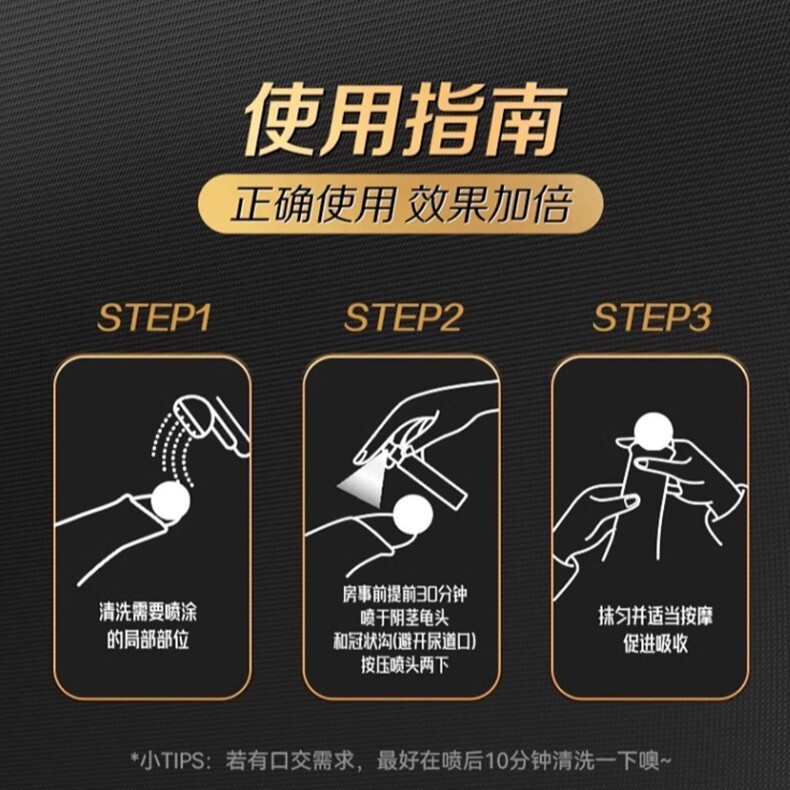 使用指南

正确使用 效果加倍

STEP1

清洗需要喷涂的局部部位

STEP2

房事前提前30分钟喷于阴茎龟头和冠状沟(避开尿道口)按压喷头两下

STEP3

抹匀并适当按摩促进吸收

*小TIPS：若有口交需求，最好在喷后10分钟清洗一下噢~