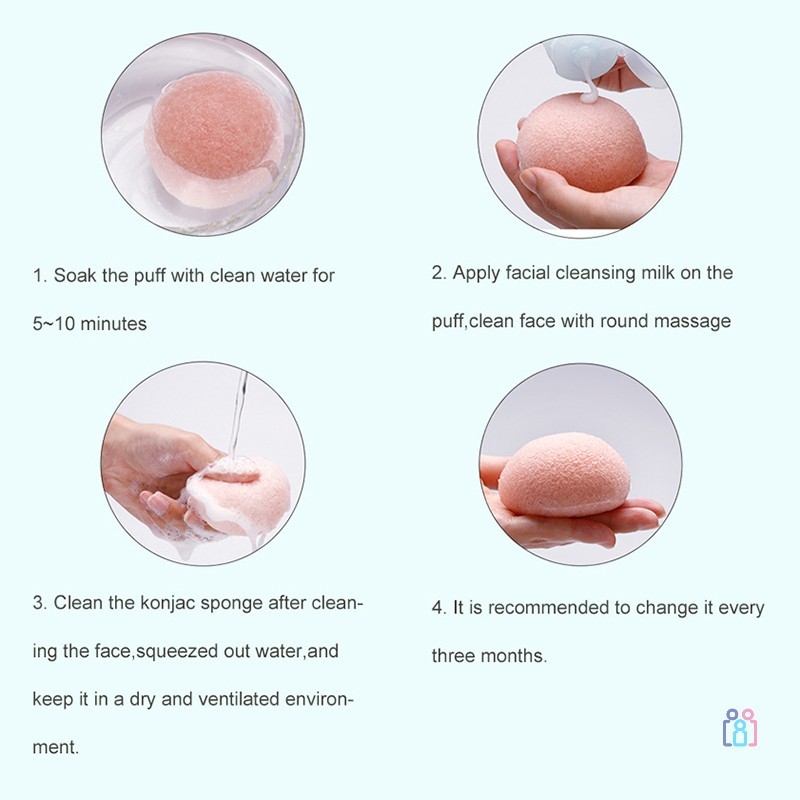 1. Soak the puff with clean water for 5~10 minutes

2. Apply facial cleansing milk on the puff,clean face with round massage

3. Clean the konjac sponge after cleaning the face,squeezed out water,and keep it in a dry and ventilated environment.

4. It is recommended to change it every three months.