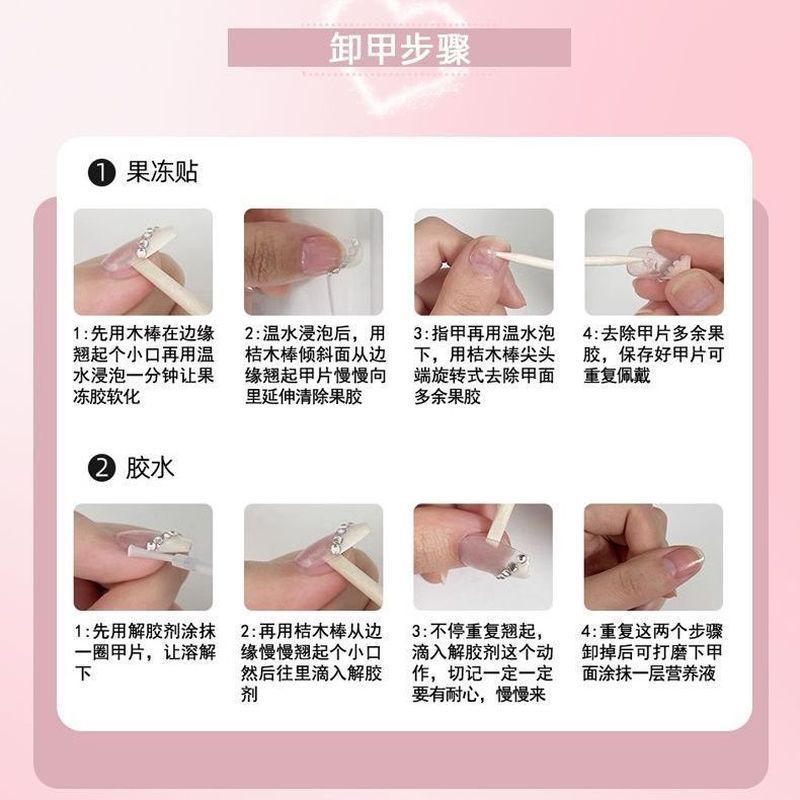 卸甲步骤

❶ 果冻贴

1:先用木棒在边缘翘起个小口再用温水浸泡一分钟让果冻胶软化

2:温水浸泡后，用桔木棒倾斜面从边缘翘起甲片慢慢向里延伸清除果胶

3:指甲再用温水泡下，用桔木棒尖头端旋转式去除甲面多余果胶

4:去除甲片多余果胶，保存好甲片可重复佩戴

❷ 胶水

1:先用解胶剂涂抹一圈甲片，让溶解下

2:再用桔木棒从边缘慢慢翘起个小口然后往里滴入解胶剂

3:不停重复翘起，滴入解胶剂这个动作，切记一定一定要有耐心，慢慢来

4:重复这两个步骤卸掉后可打磨下甲面涂抹一层营养液