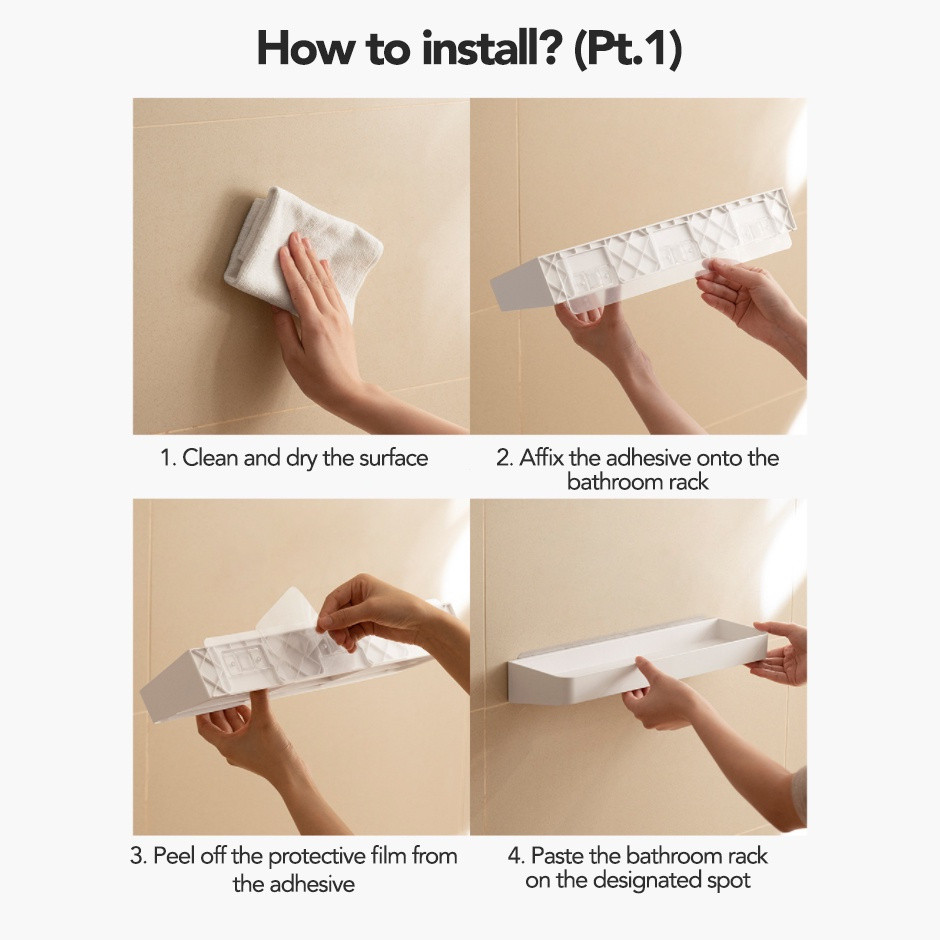 How to install? (Pt.1)

1. Clean and dry the surface

2. Affix the adhesive onto the bathroom rack

3. Peel off the protective film from the adhesive

4. Paste the bathroom rack on the designated spot